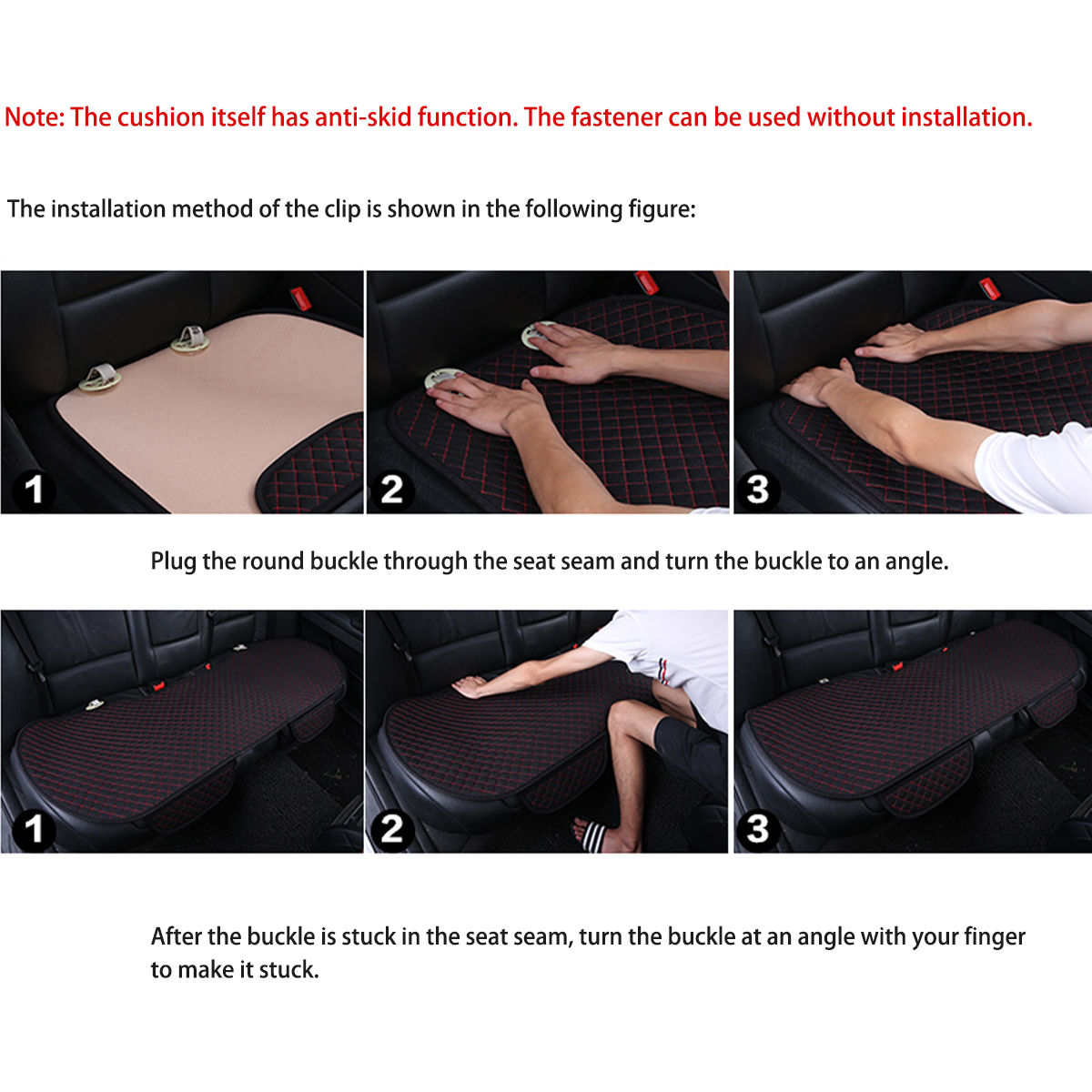 Note: The cushion itself has anti-skid function. The fastener can be used without installation.

The installation method of the clip is shown in the following figure:

1

2

3

Plug the round buckle through the seat seam and turn the buckle to an angle.

1

2

3

After the buckle is stuck in the seat seam, turn the buckle at an angle with your finger to make it stuck.