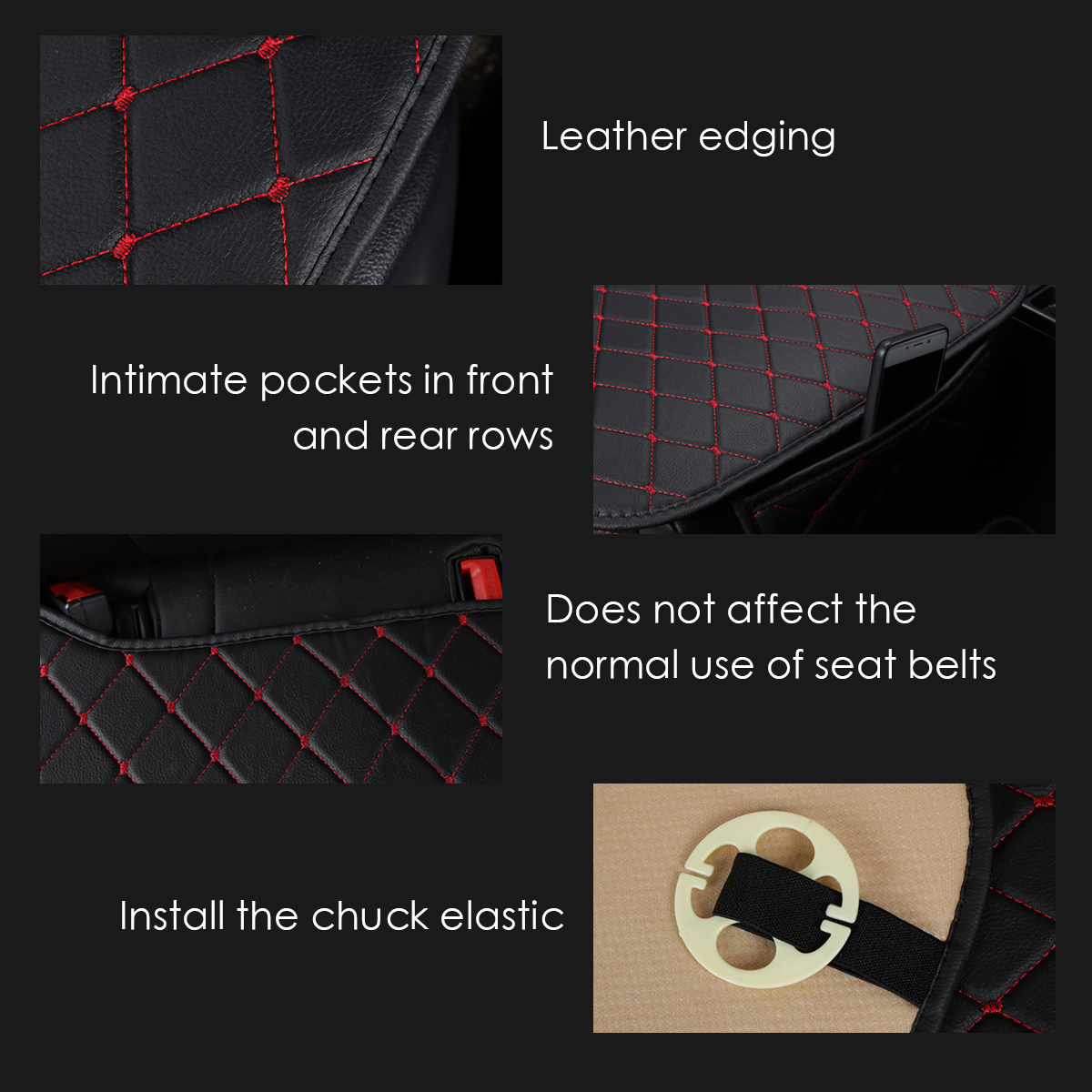 Leather edging

Intimate pockets in front and rear rows

Does not affect the normal use of seat belts

Install the chuck elastic