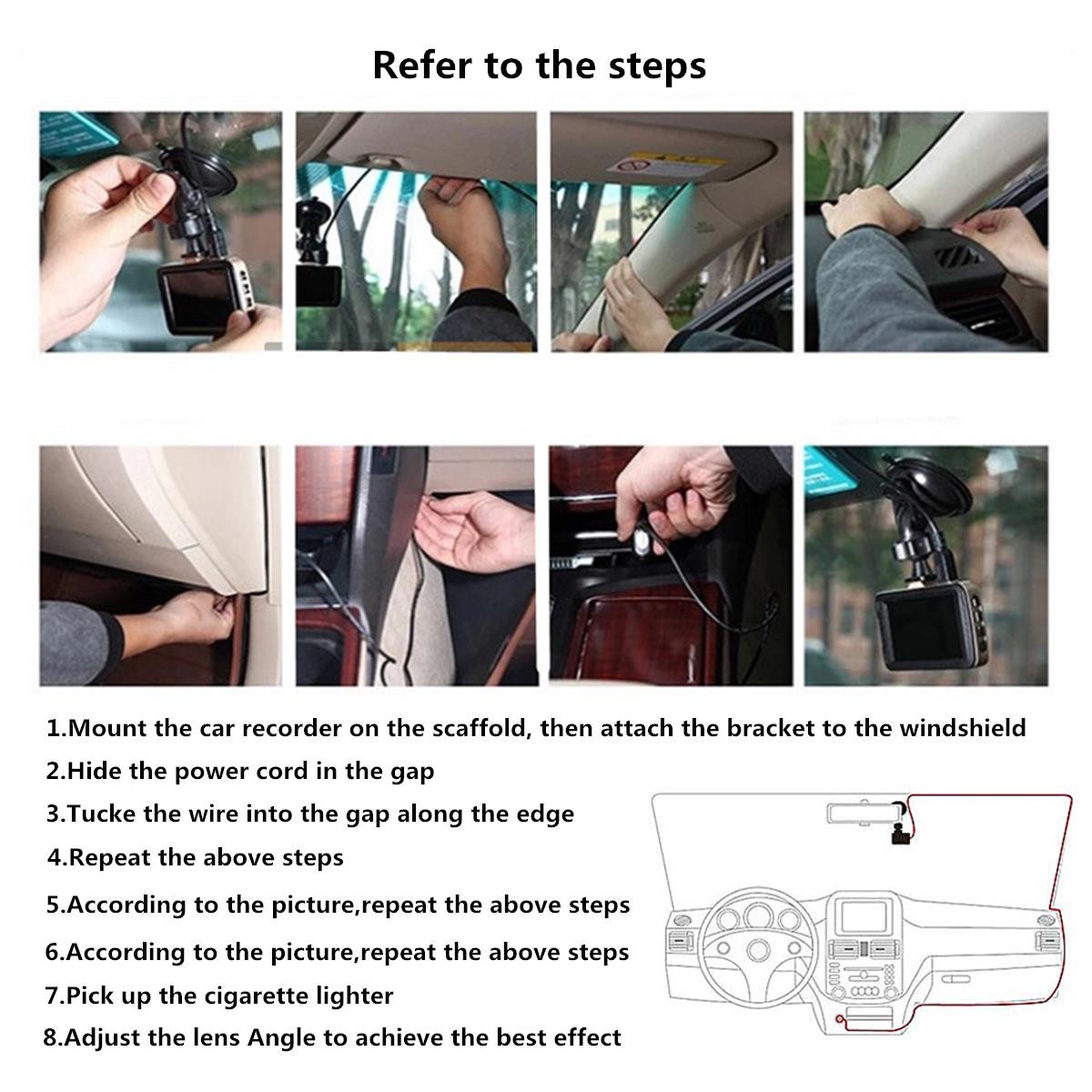 Refer to the steps

1.Mount the car recorder on the scaffold, then attach the bracket to the windshield
2.Hide the power cord in the gap
3.Tucke the wire into the gap along the edge
4.Repeat the above steps
5.According to the picture,repeat the above steps
6.According to the picture,repeat the above steps
7.Pick up the cigarette lighter
8.Adjust the lens Angle to achieve the best effect