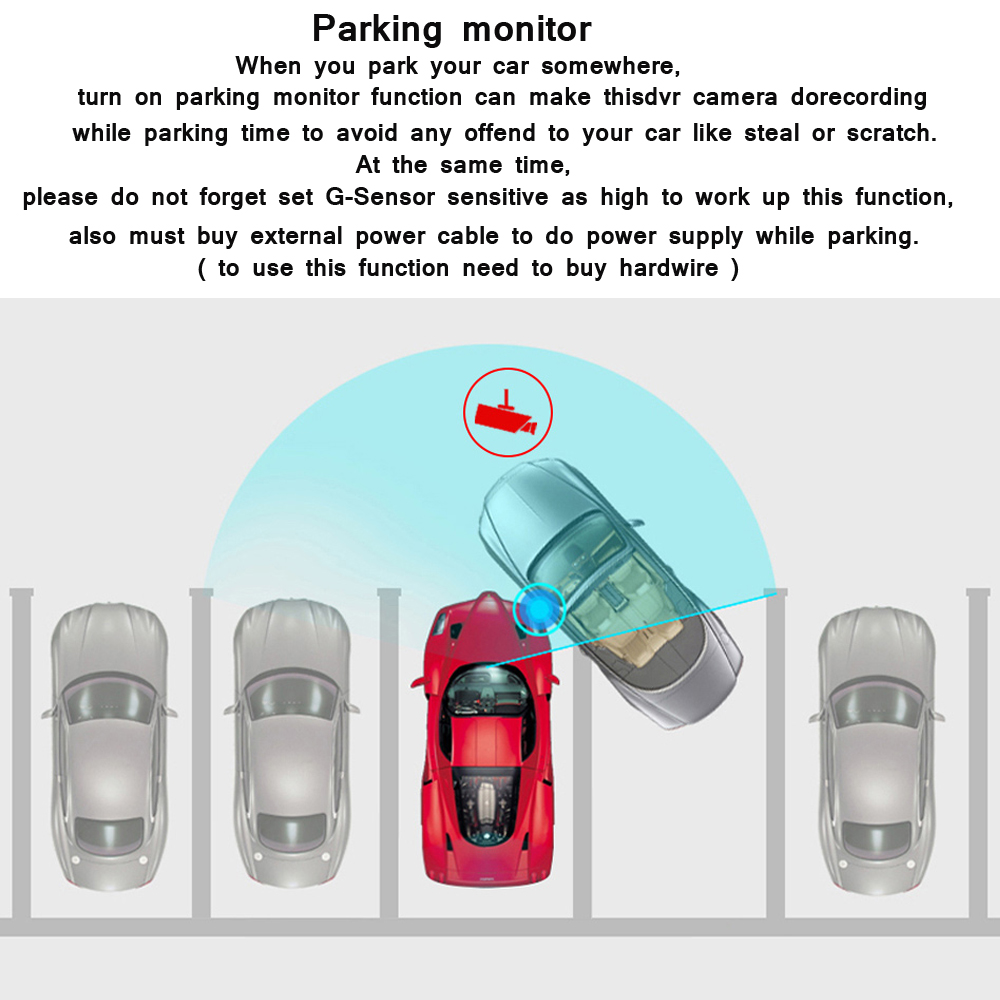 Parking monitor

When you park your car somewhere,
turn on parking monitor function can make thisdvr camera dorecording
while parking time to avoid any offend to your car like steal or scratch.
At the same time,
please do not forget set G-Sensor sensitive as high to work up this function,
also must buy external power cable to do power supply while parking.
( to use this function need to buy hardwire )