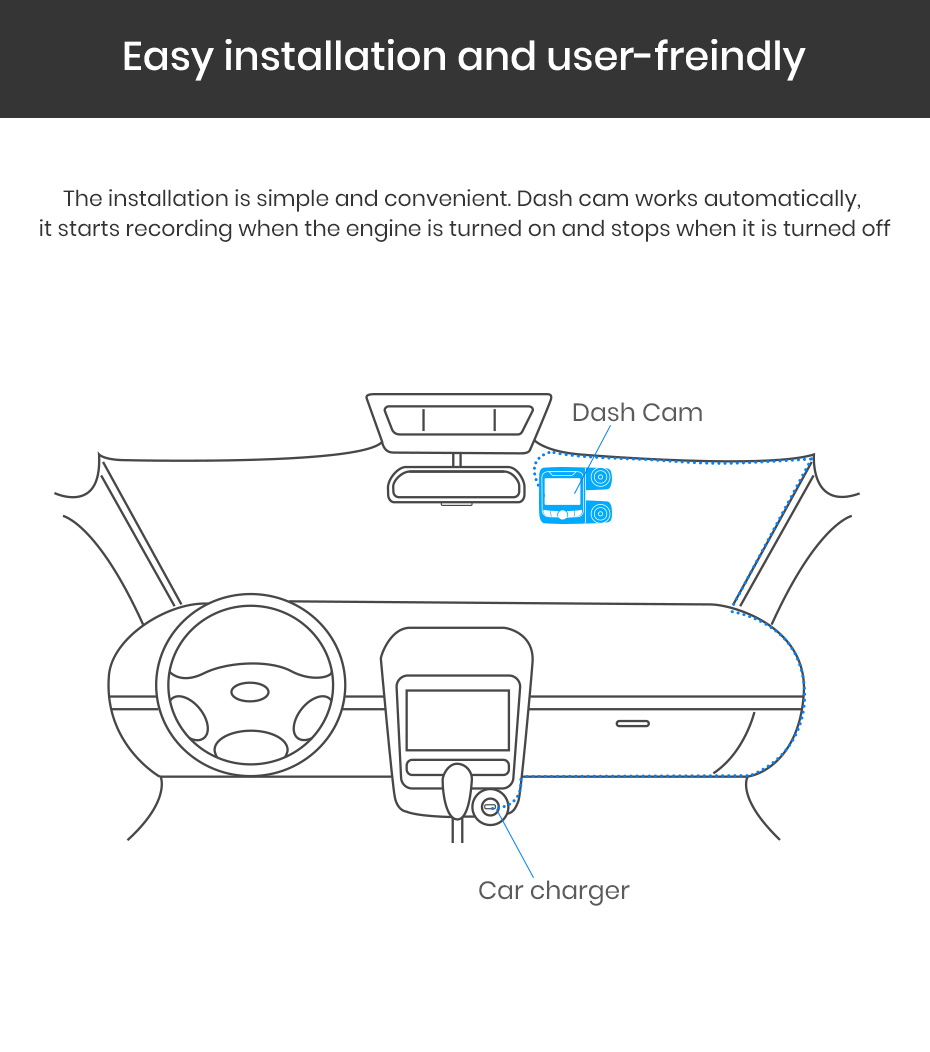 Easy installation and user-freindly

The installation is simple and convenient. Dash cam works automatically, it starts recording when the engine is turned on and stops when it is turned off

Dash Cam

Car charger