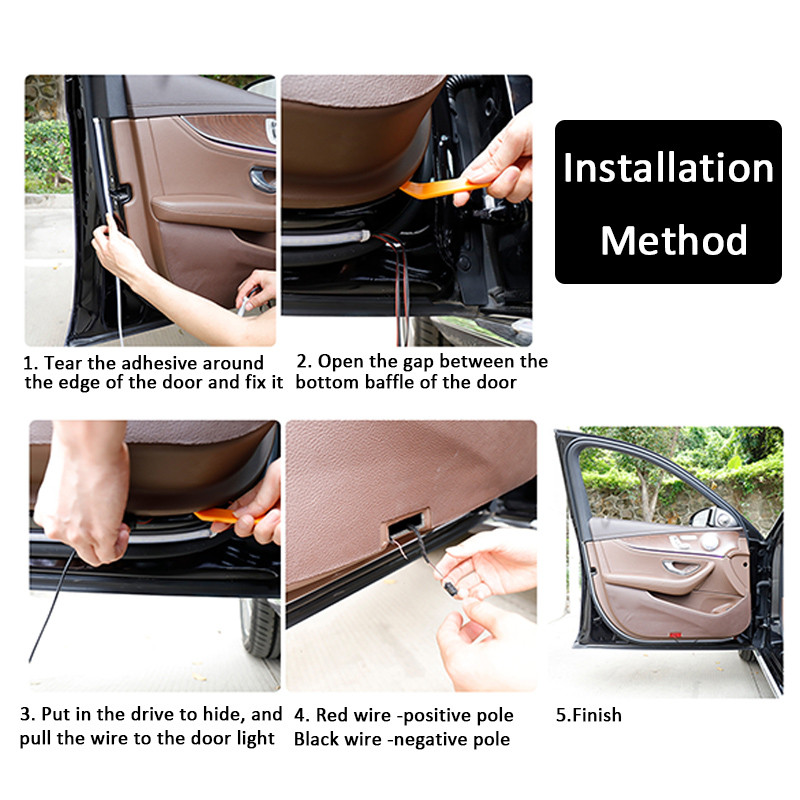 Installation Method

1. Tear the adhesive around the edge of the door and fix it

2. Open the gap between the bottom baffle of the door

3. Put in the drive to hide, and pull the wire to the door light

4. Red wire -positive pole
Black wire -negative pole

5.Finish