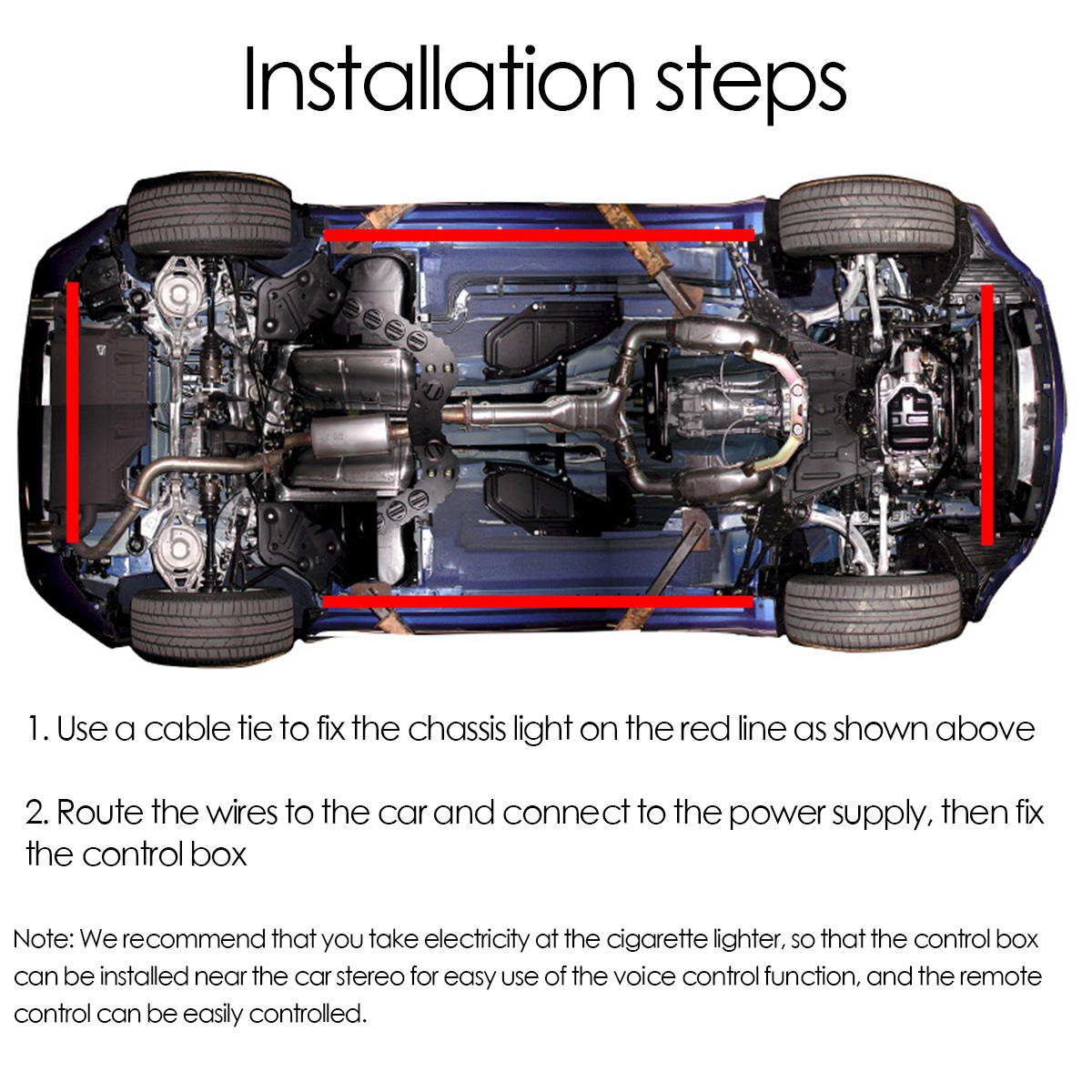 Installation steps

1. Use a cable tie to fix the chassis light on the red line as shown above

2. Route the wires to the car and connect to the power supply, then fix the control box

Note: We recommend that you take electricity at the cigarette lighter, so that the control box can be installed near the car stereo for easy use of the voice control function, and the remote control can be easily controlled.