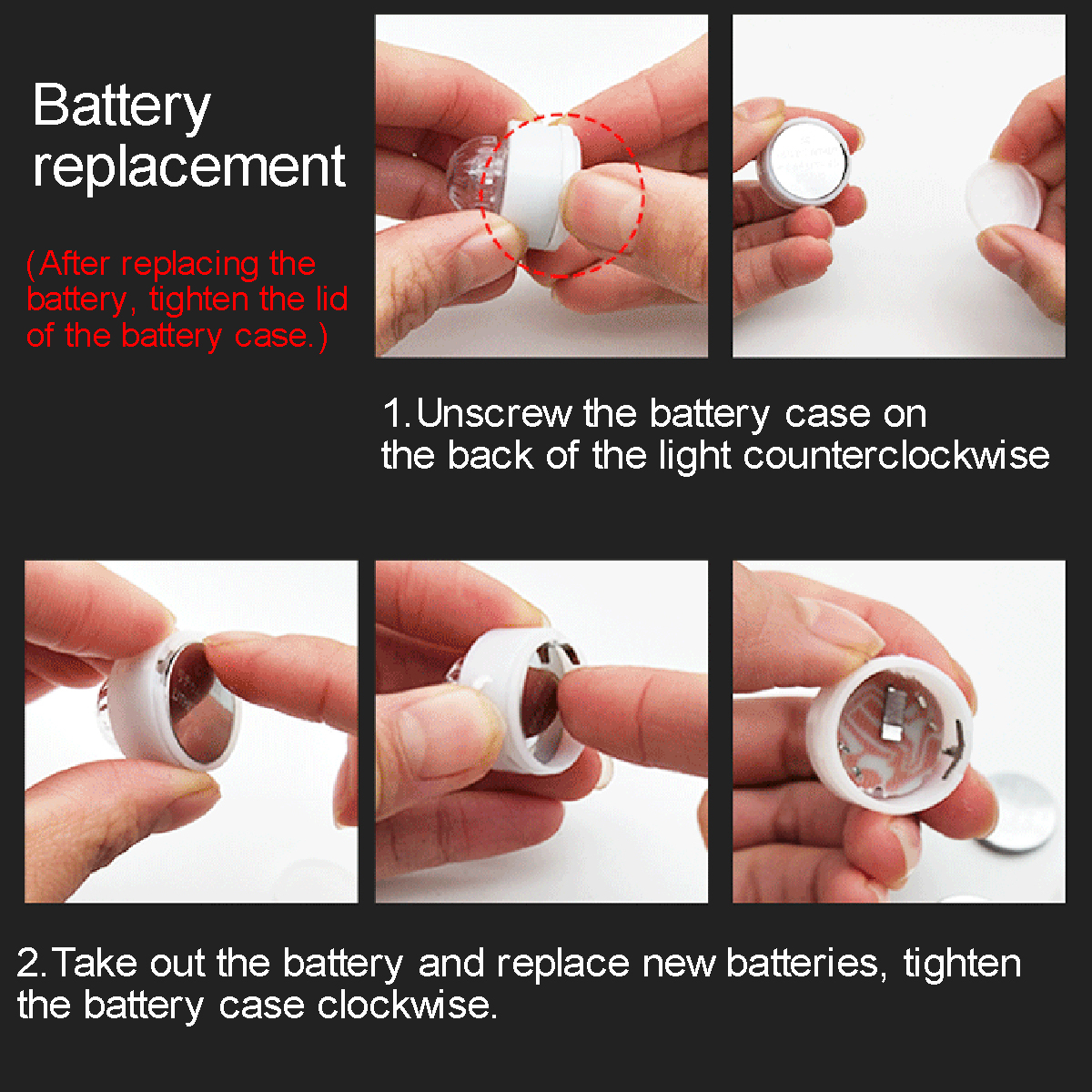 Battery replacement

(After replacing the battery, tighten the lid of the battery case.)

1.Unscrew the battery case on the back of the light counterclockwise

2.Take out the battery and replace new batteries, tighten the battery case clockwise.