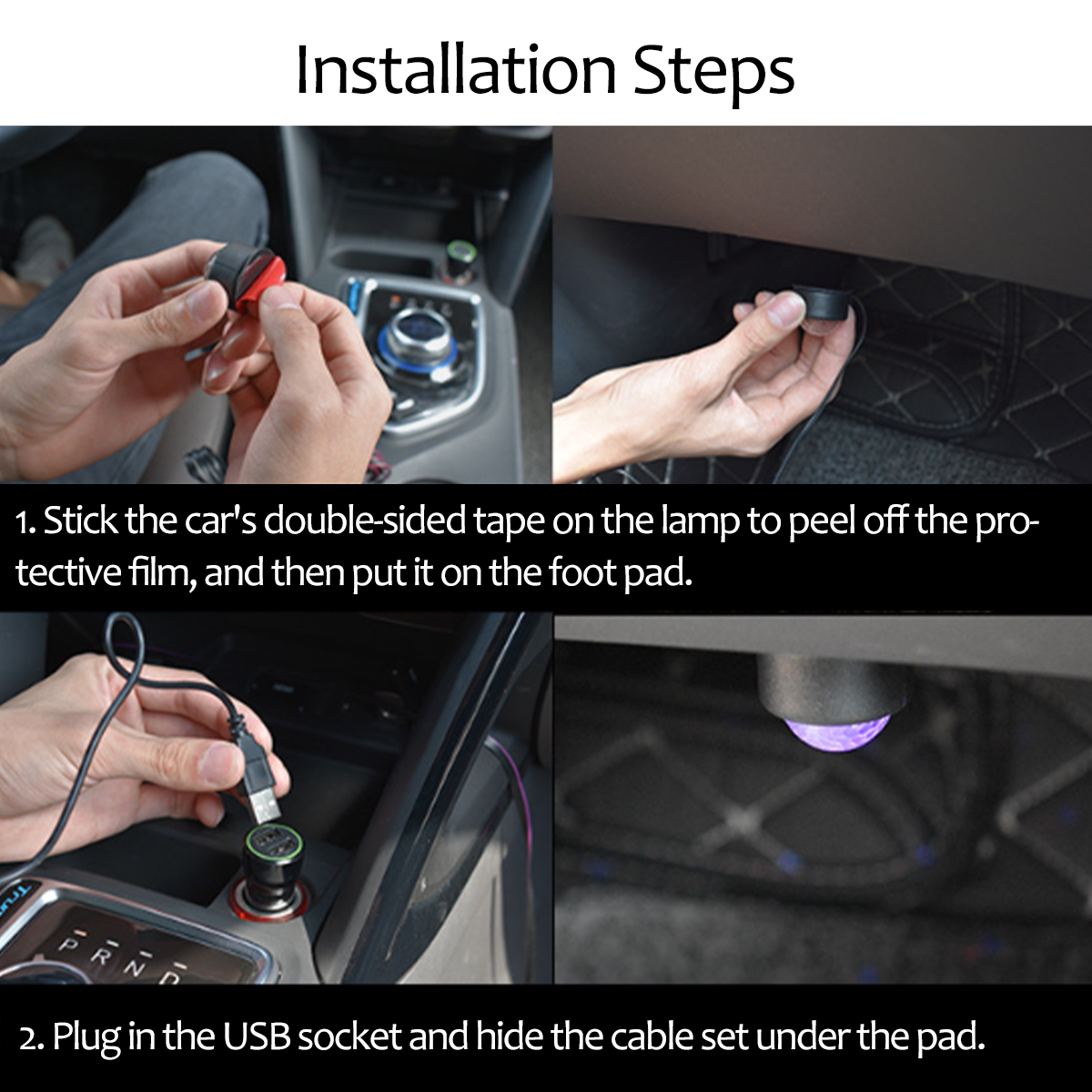 Installation Steps

1. Stick the car's double-sided tape on the lamp to peel off the protective film, and then put it on the foot pad.

P R N D

2. Plug in the USB socket and hide the cable set under the pad.