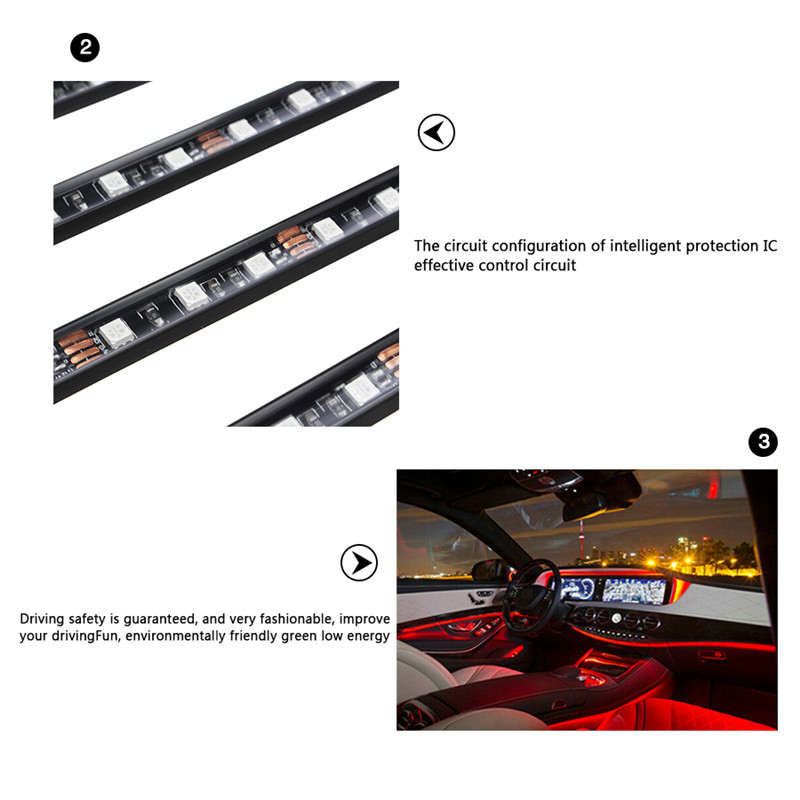 2

The circuit configuration of intelligent protection IC effective control circuit

3

Driving safety is guaranteed, and very fashionable, improve your drivingFun, environmentally friendly green low energy