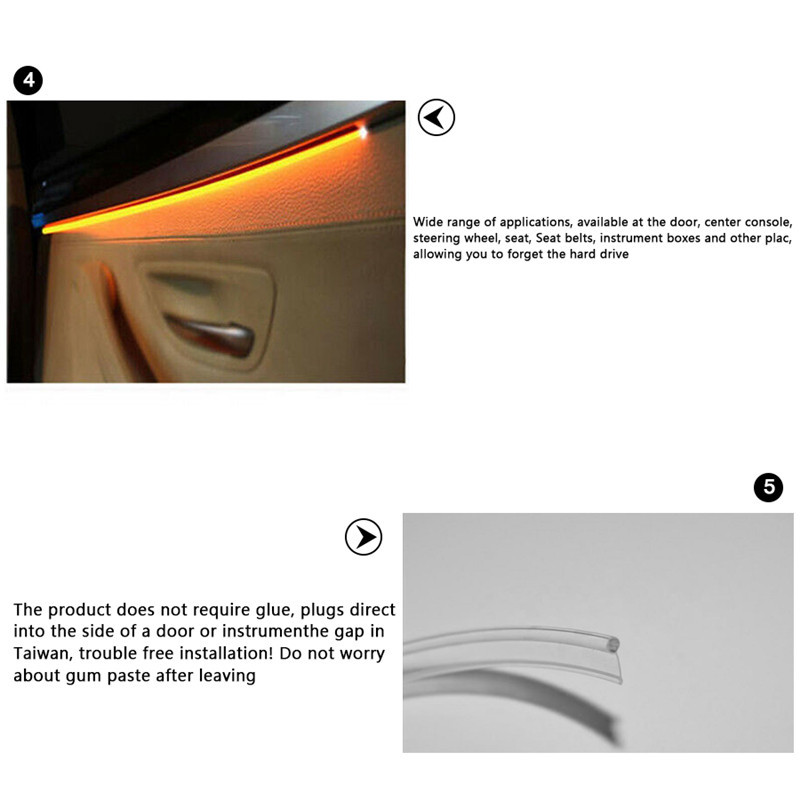 4

Wide range of applications, available at the door, center console, steering wheel, seat, Seat belts, instrument boxes and other plac, allowing you to forget the hard drive

5

The product does not require glue, plugs direct into the side of a door or instrumenthe gap in Taiwan, trouble free installation! Do not worry about gum paste after leaving