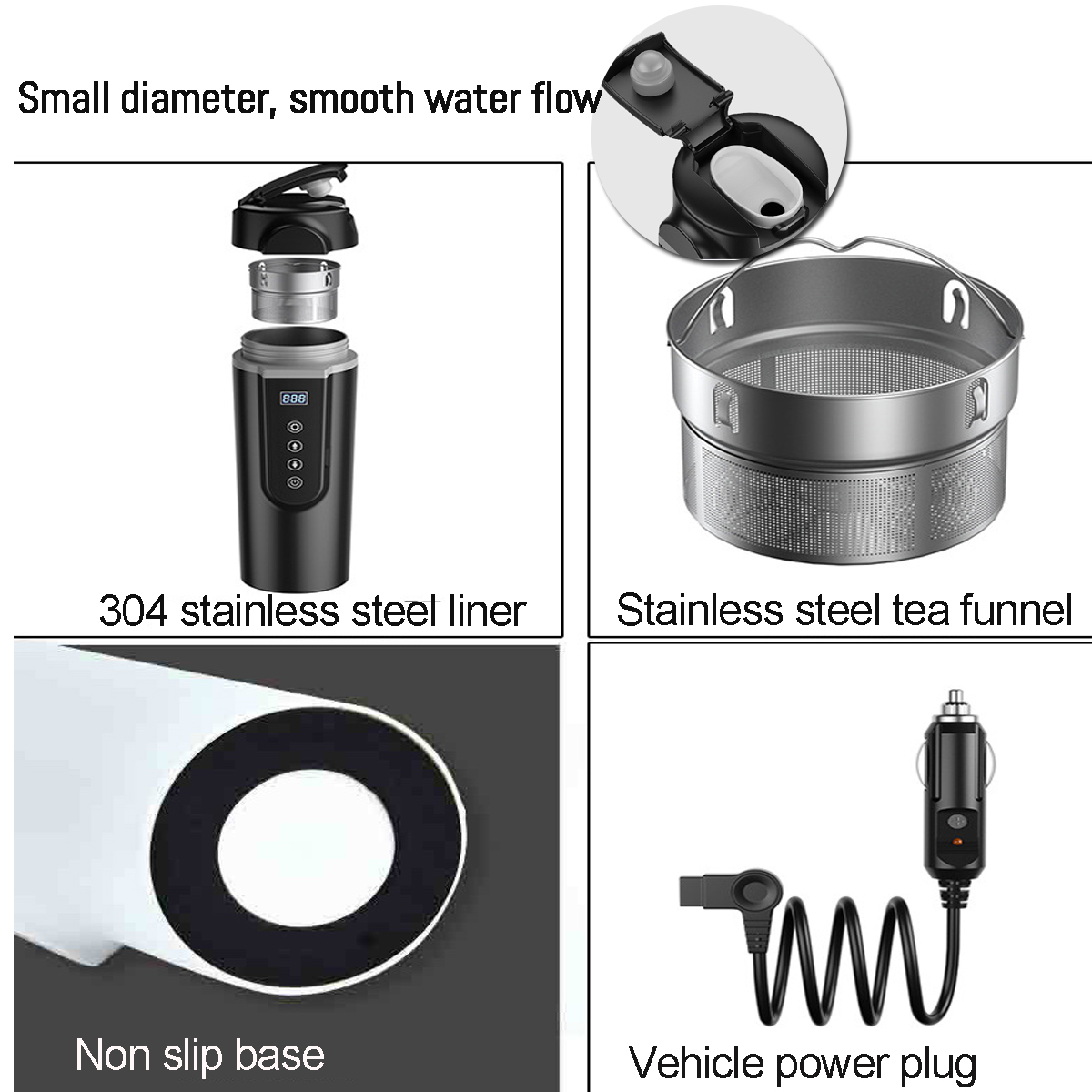 Small diameter, smooth water flow

888

304 stainless steel liner

Stainless steel tea funnel

Non slip base

Vehicle power plug