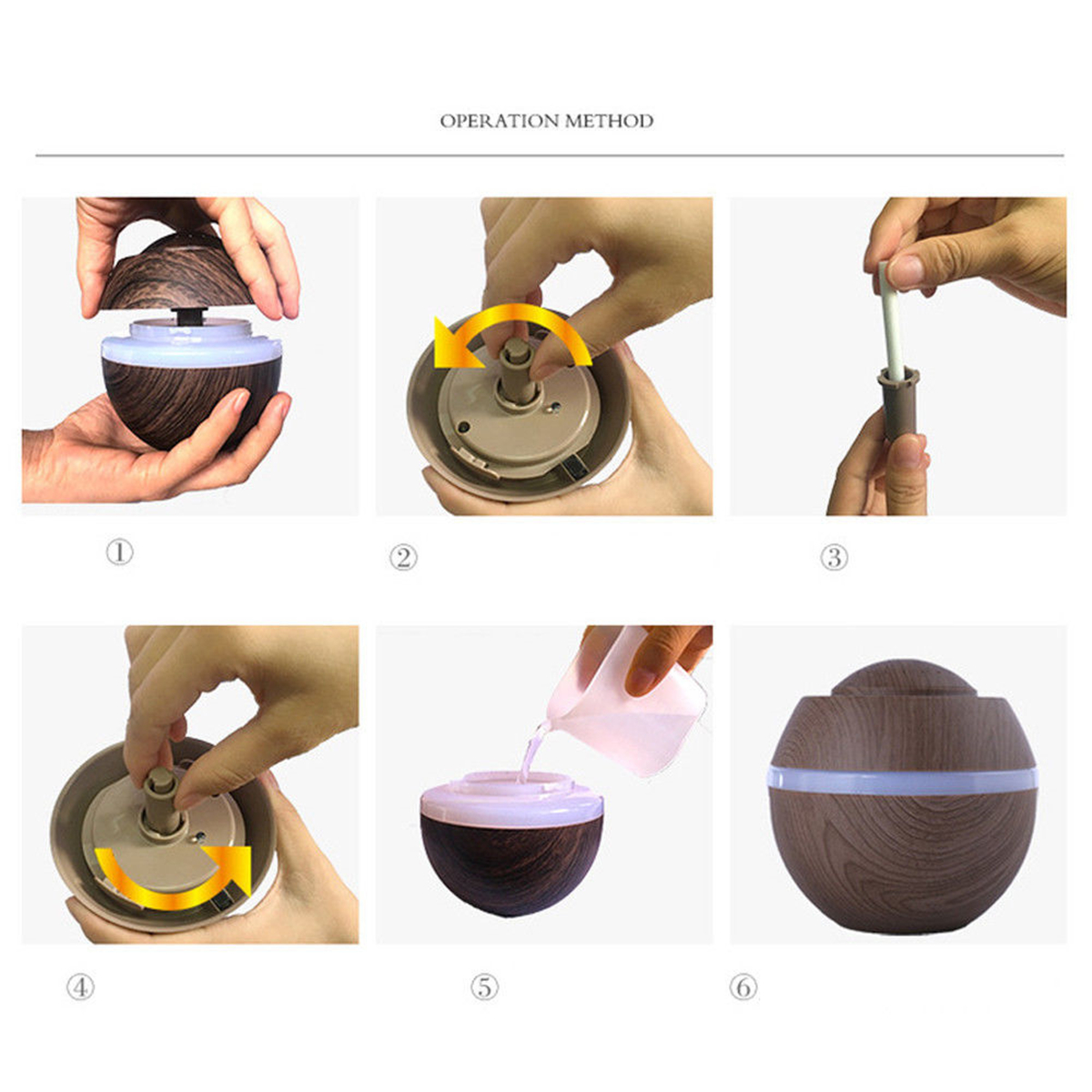 OPERATION METHOD

①

②

③

④

⑤

⑥