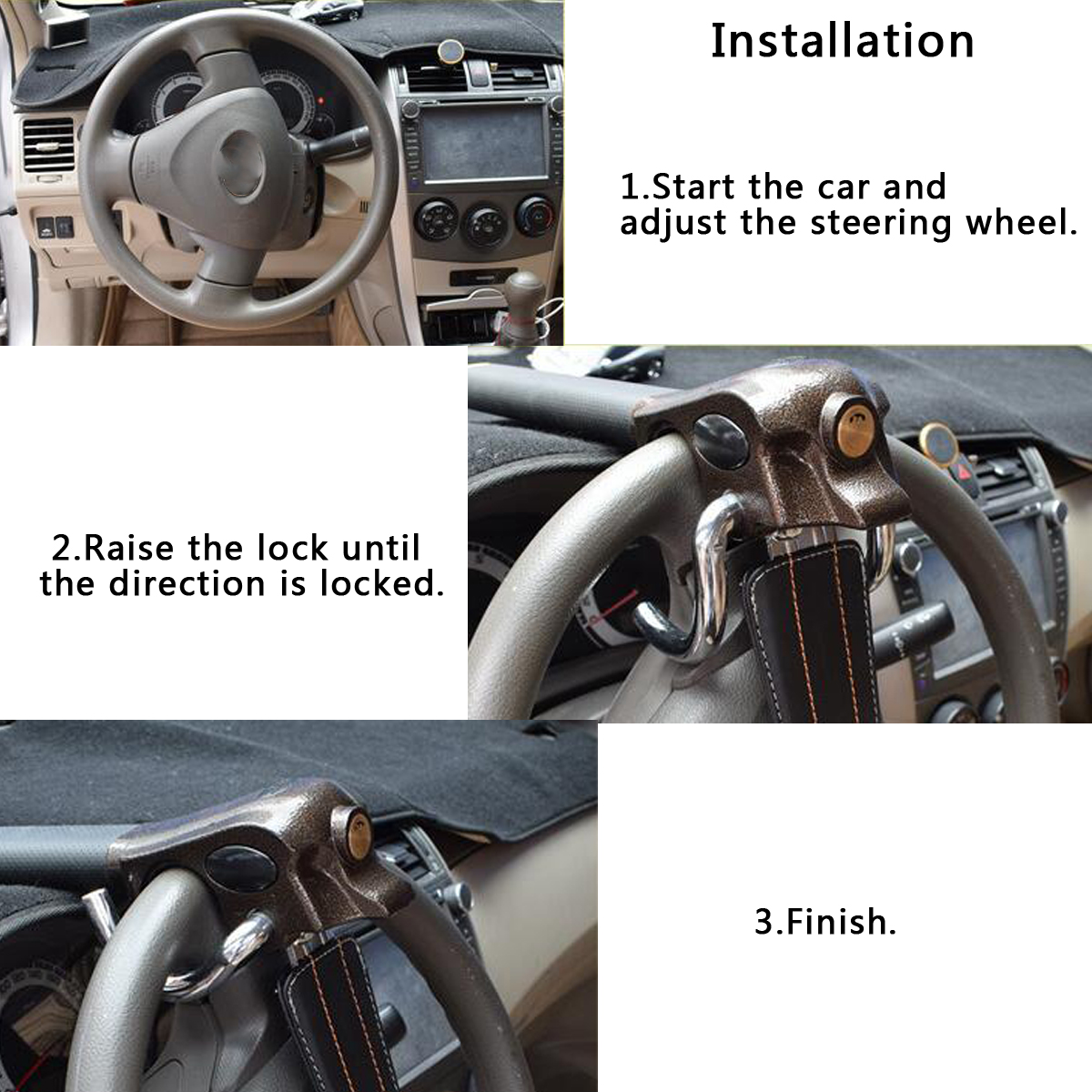 Installation

1.Start the car and adjust the steering wheel.

2.Raise the lock until the direction is locked.

3.Finish.