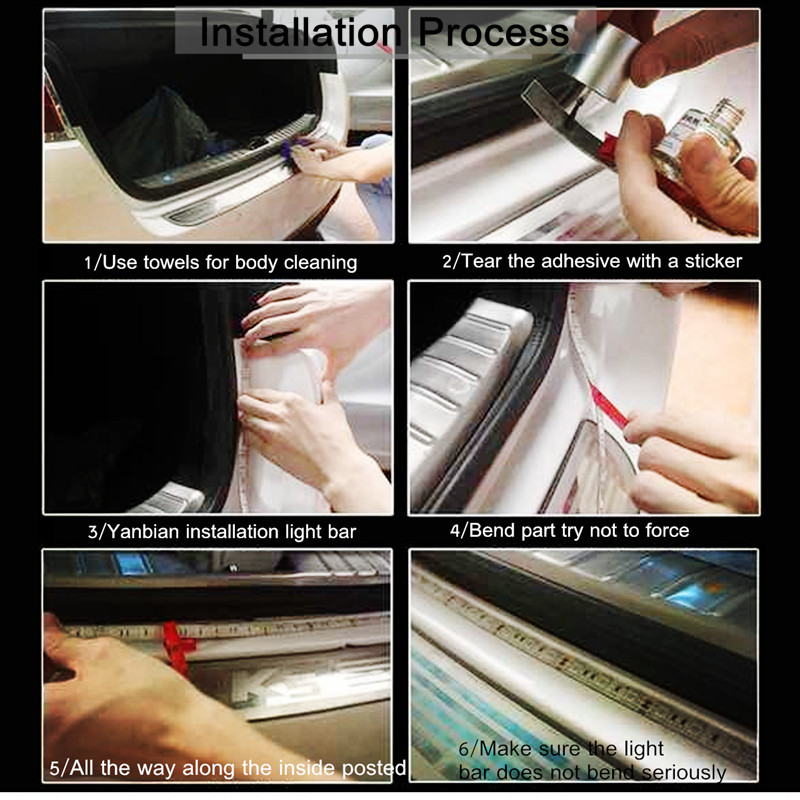 Installation Process

1/Use towels for body cleaning

2/Tear the adhesive with a sticker

3/Yanbian installation light bar

4/Bend part try not to force

5/All the way along the inside posted

6/Make sure the light bar does not bend seriously