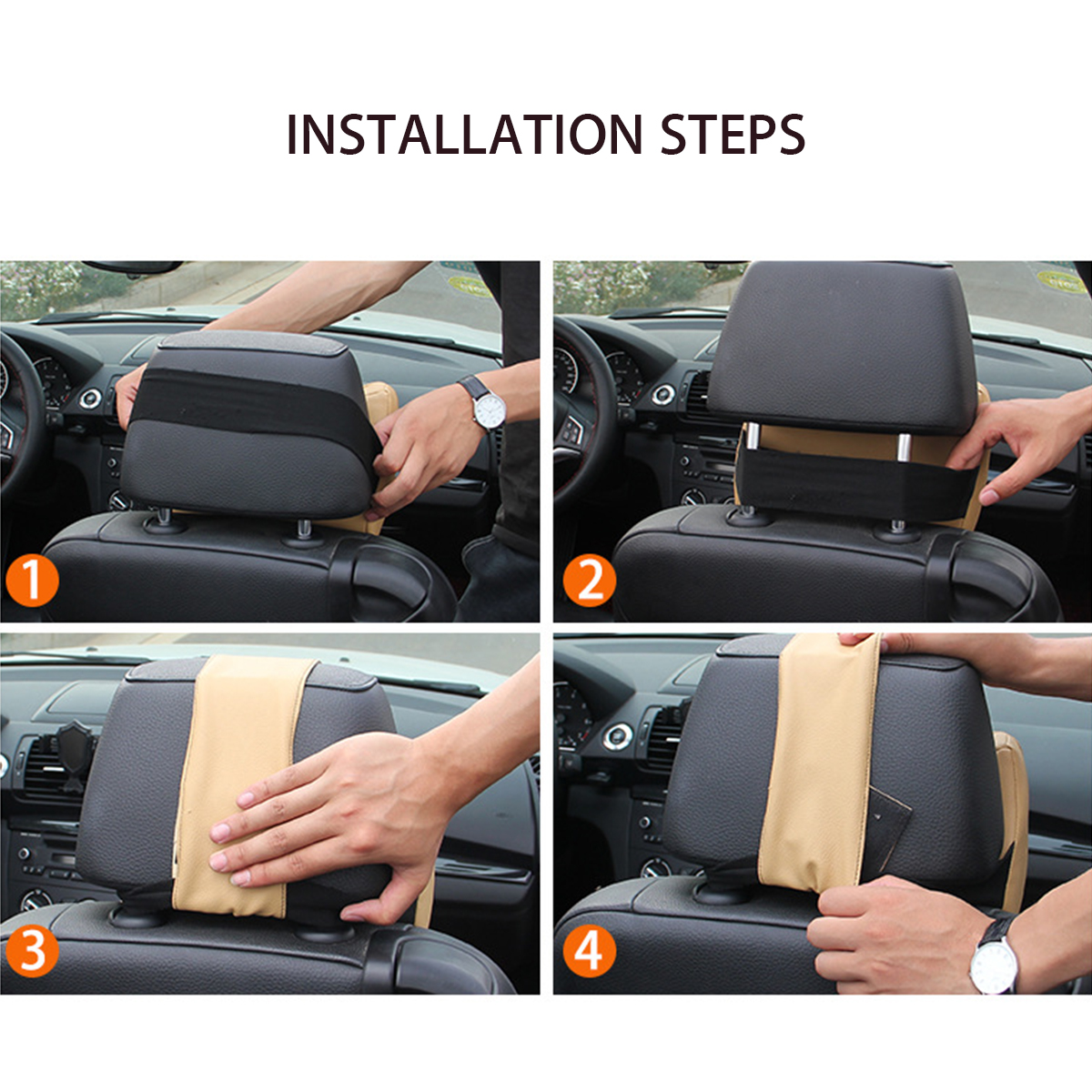 INSTALLATION STEPS

1

2

3

4