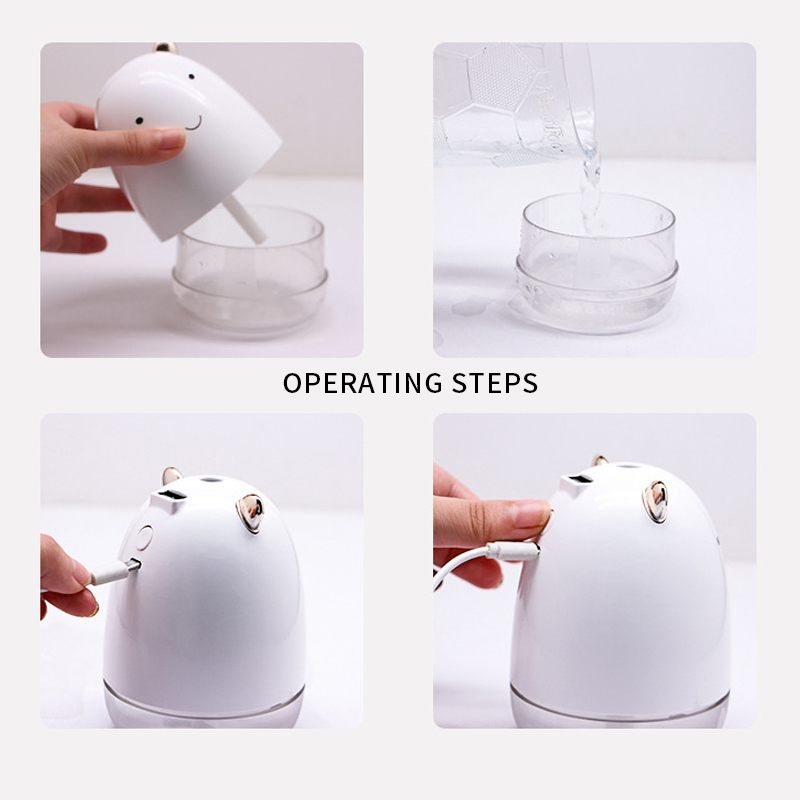 OPERATING STEPS