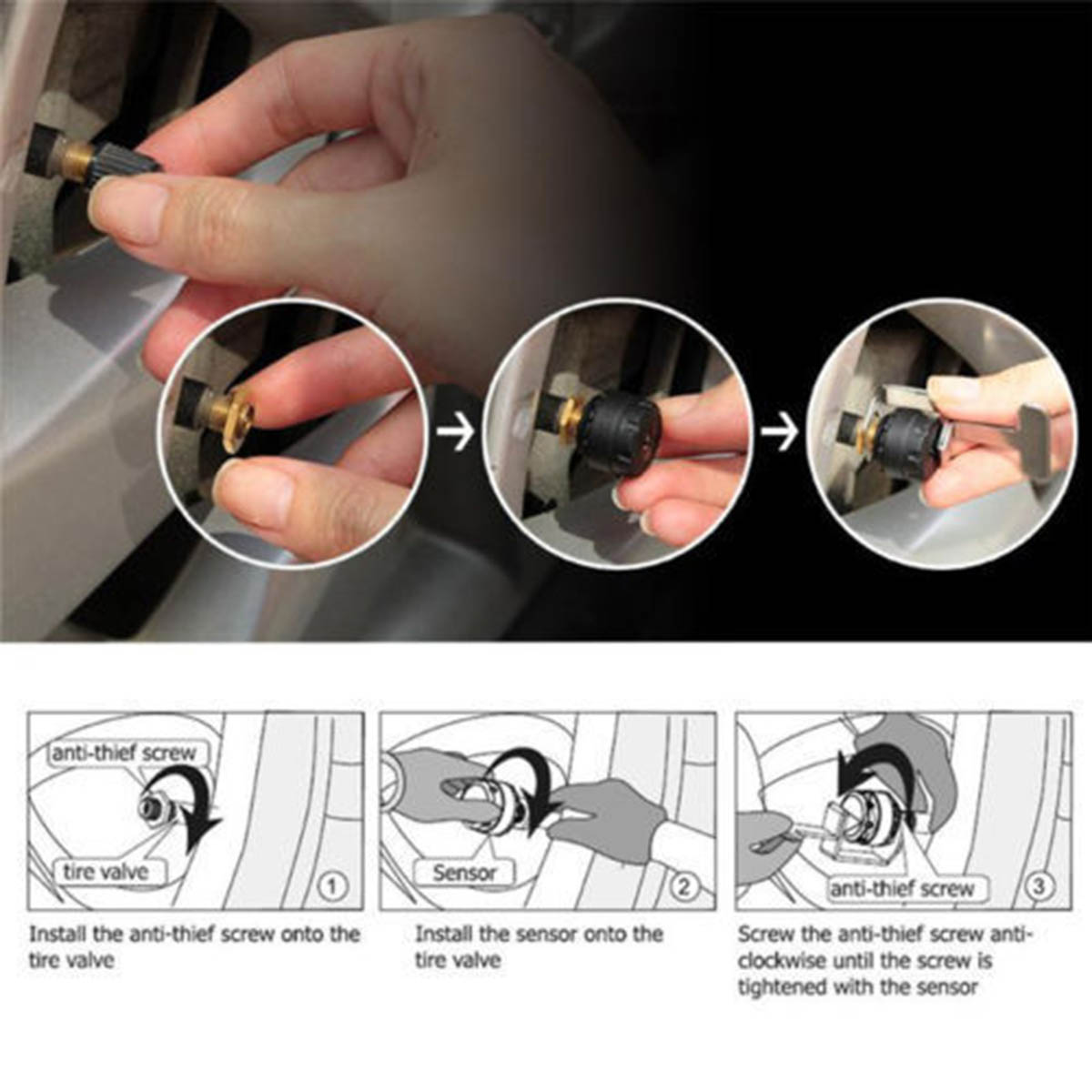 anti-thief screw

tire valve

①

Install the anti-thief screw onto the tire valve

Sensor

②

Install the sensor onto the tire valve

anti-thief screw

③

Screw the anti-thief screw anti-clockwise until the screw is tightened with the sensor