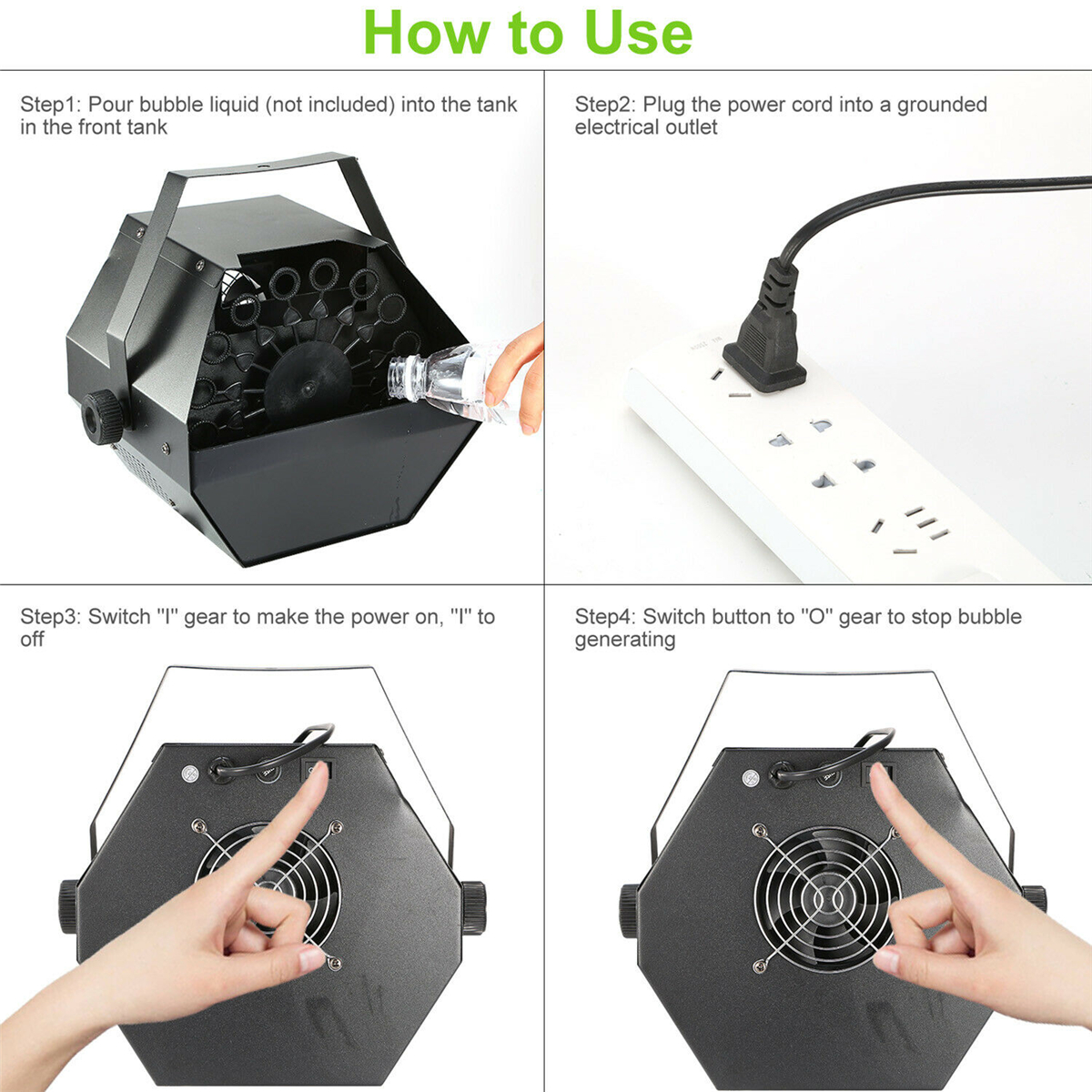 How to Use

Step1: Pour bubble liquid (not included) into the tank in the front tank

Step2: Plug the power cord into a grounded electrical outlet

Step3: Switch "I" gear to make the power on, "I" to off

Step4: Switch button to "O" gear to stop bubble generating