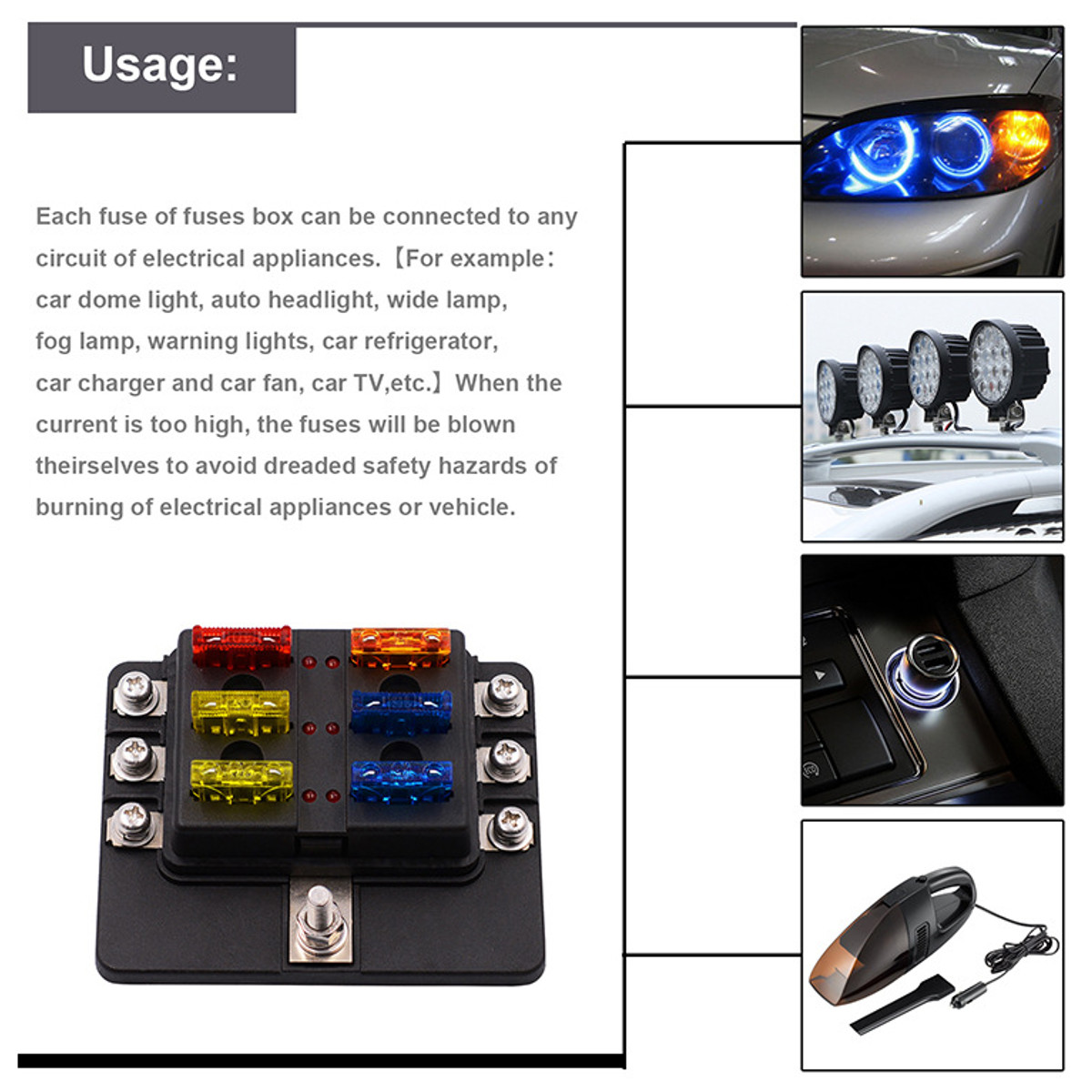 Usage:

Each fuse of fuses box can be connected to any circuit of electrical appliances.【For example: car dome light, auto headlight, wide lamp, fog lamp, warning lights, car refrigerator, car charger and car fan, car TV,etc.】When the current is too high, the fuses will be blown theirselves to avoid dreaded safety hazards of burning of electrical appliances or vehicle.