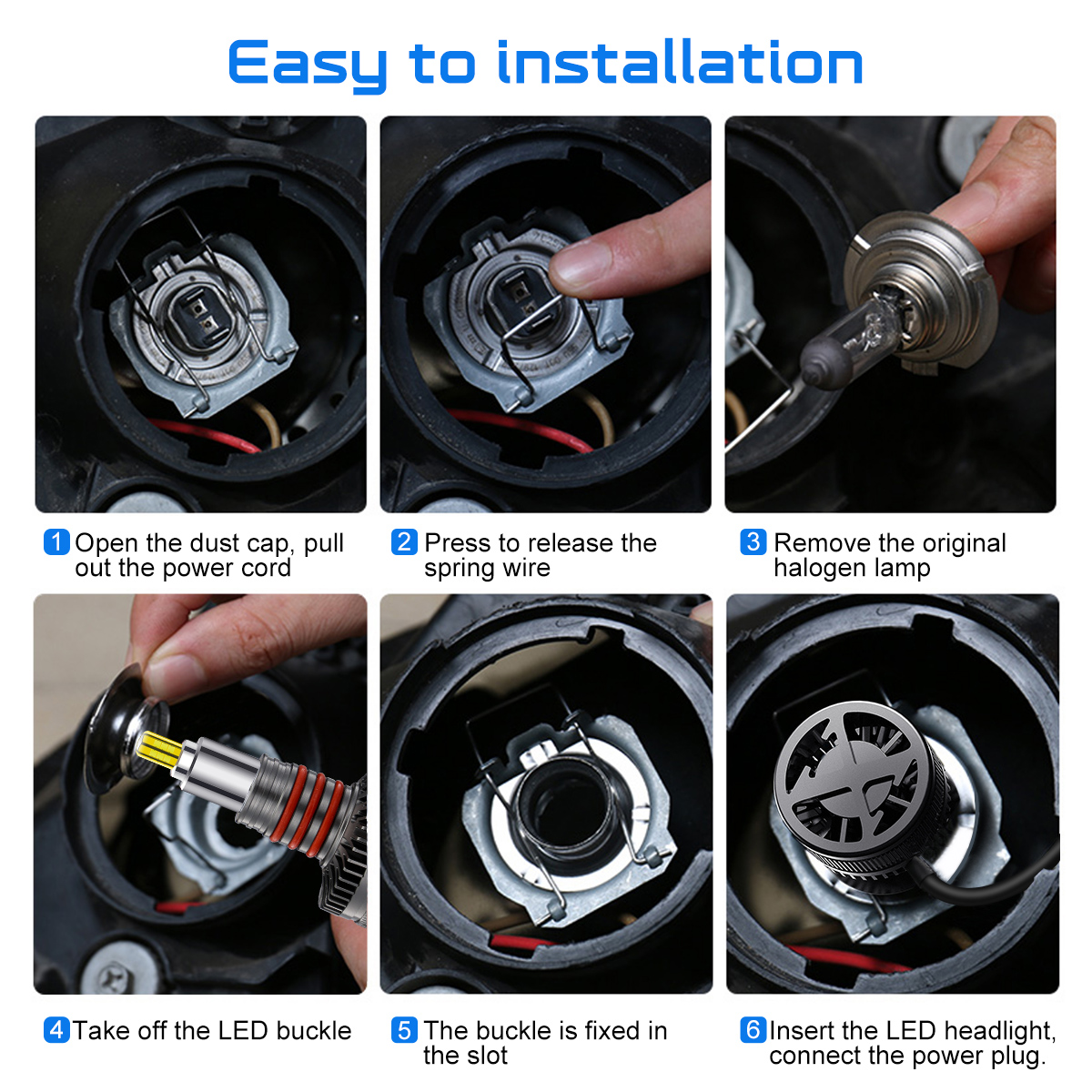 Easy to installation

1 Open the dust cap, pull out the power cord

2 Press to release the spring wire

3 Remove the original halogen lamp

4 Take off the LED buckle

5 The buckle is fixed in the slot

6 Insert the LED headlight, connect the power plug.