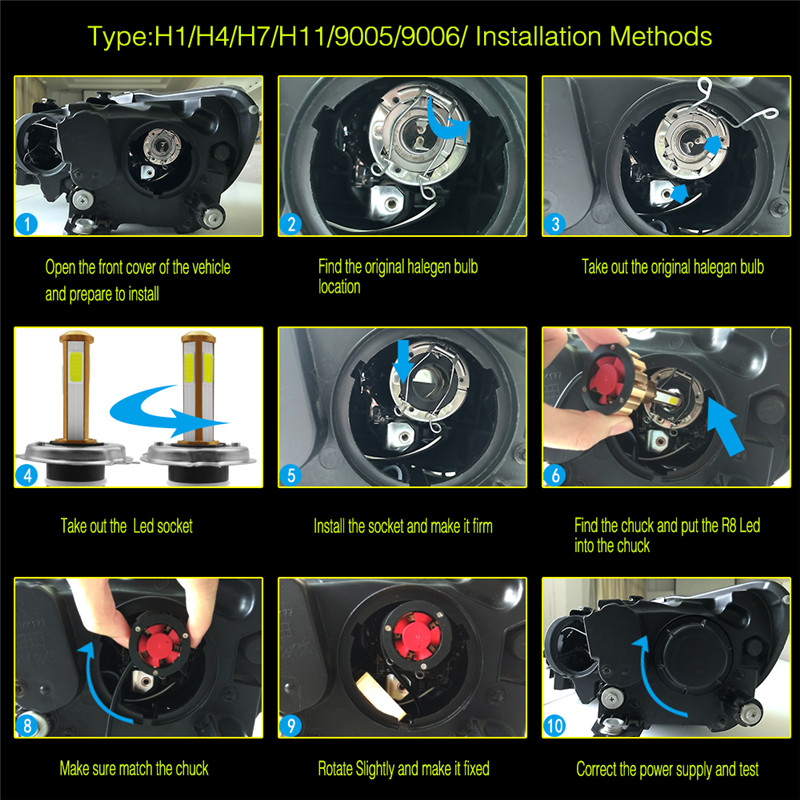 Type:H1/H4/H7/H11/9005/9006/ Installation Methods

1

Open the front cover of the vehicle and prepare to install

2

Find the original halegen bulb location

3

Take out the original halegan bulb

4

Take out the Led socket

5

Install the socket and make it firm

6

Find the chuck and put the R8 Led into the chuck

8

Make sure match the chuck

9

Rotate Slightly and make it fixed

10

Correct the power supply and test