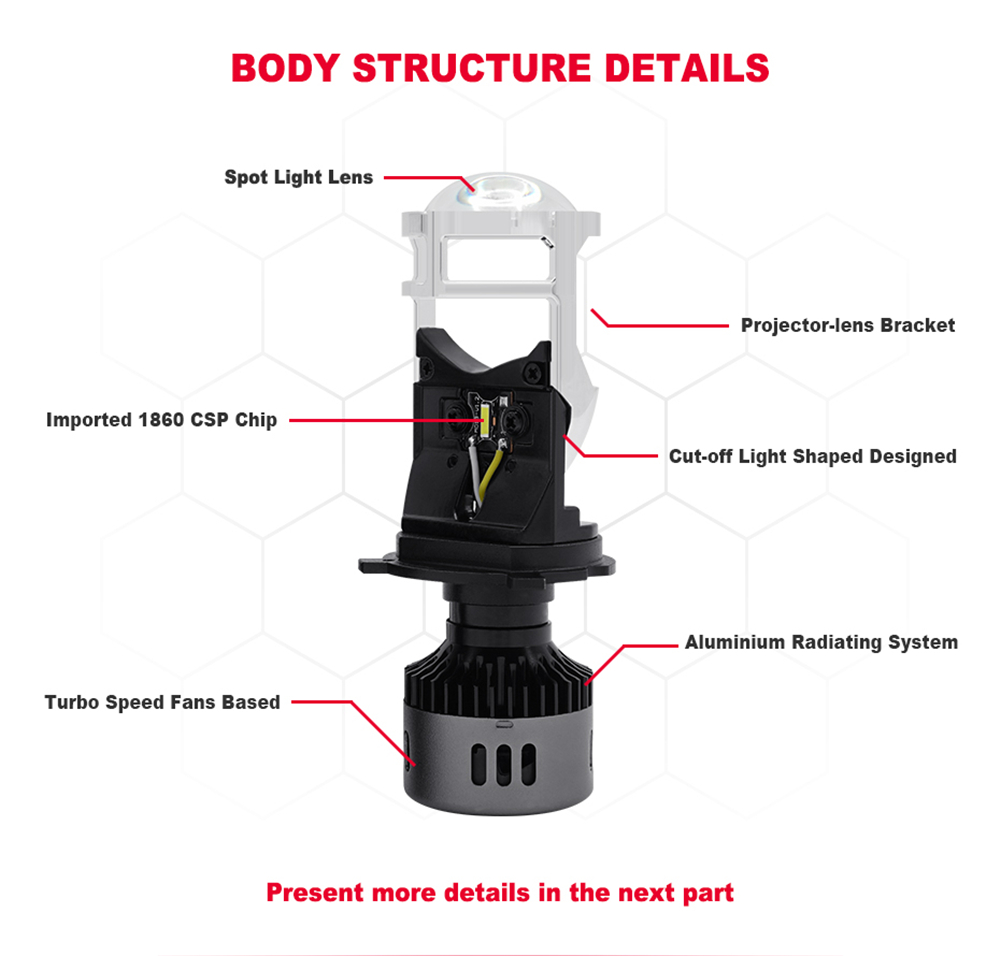 BODY STRUCTURE DETAILS

Spot Light Lens

Projector-lens Bracket

Imported 1860 CSP Chip

Cut-off Light Shaped Designed

Aluminium Radiating System

Turbo Speed Fans Based

Present more details in the next part