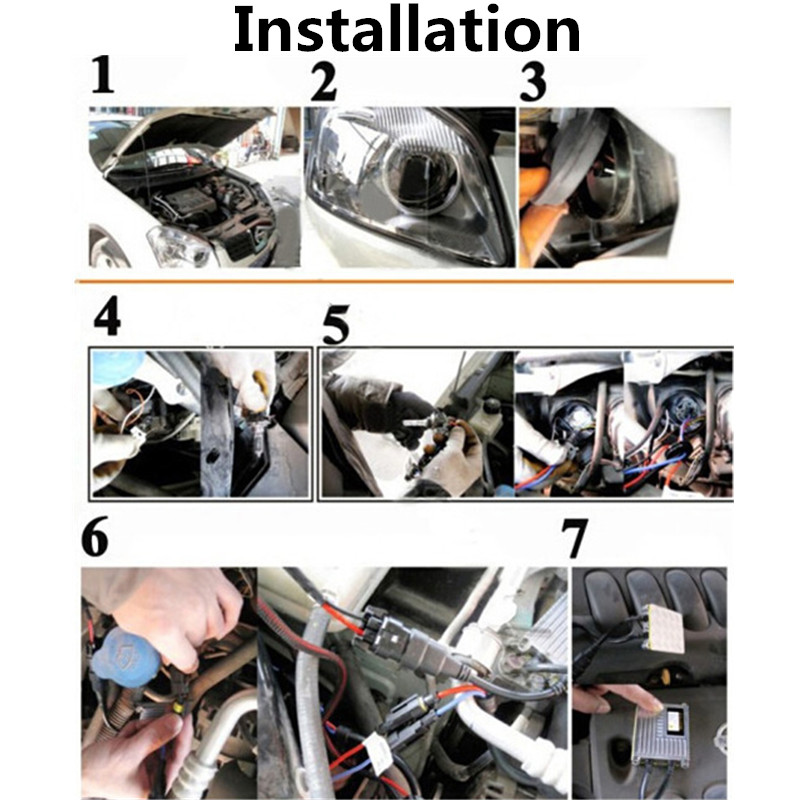 Installation

1

2

3

4

5

6

7