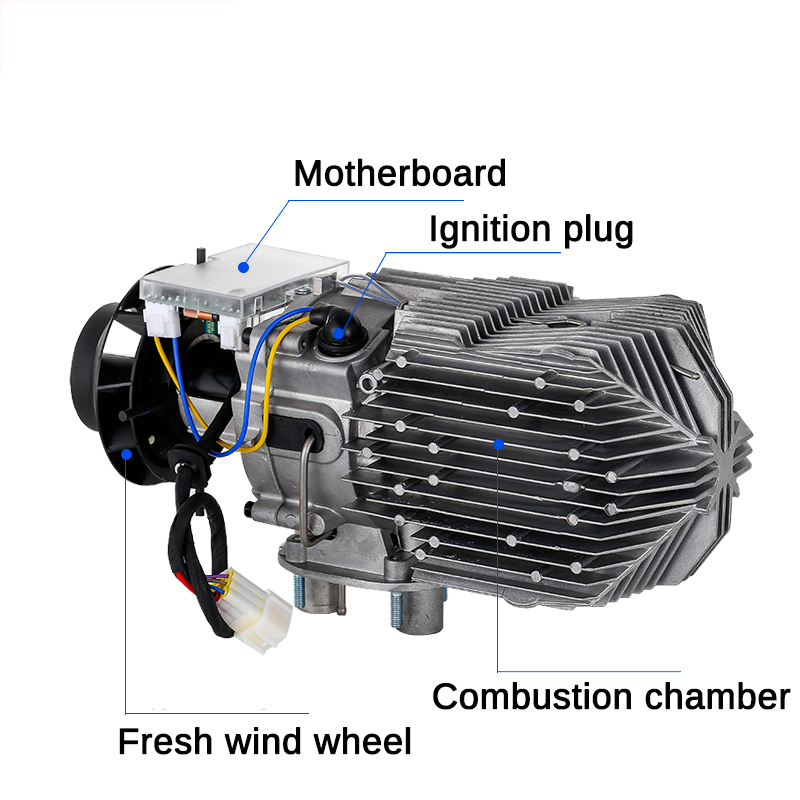 Motherboard

Ignition plug

Combustion chamber

Fresh wind wheel