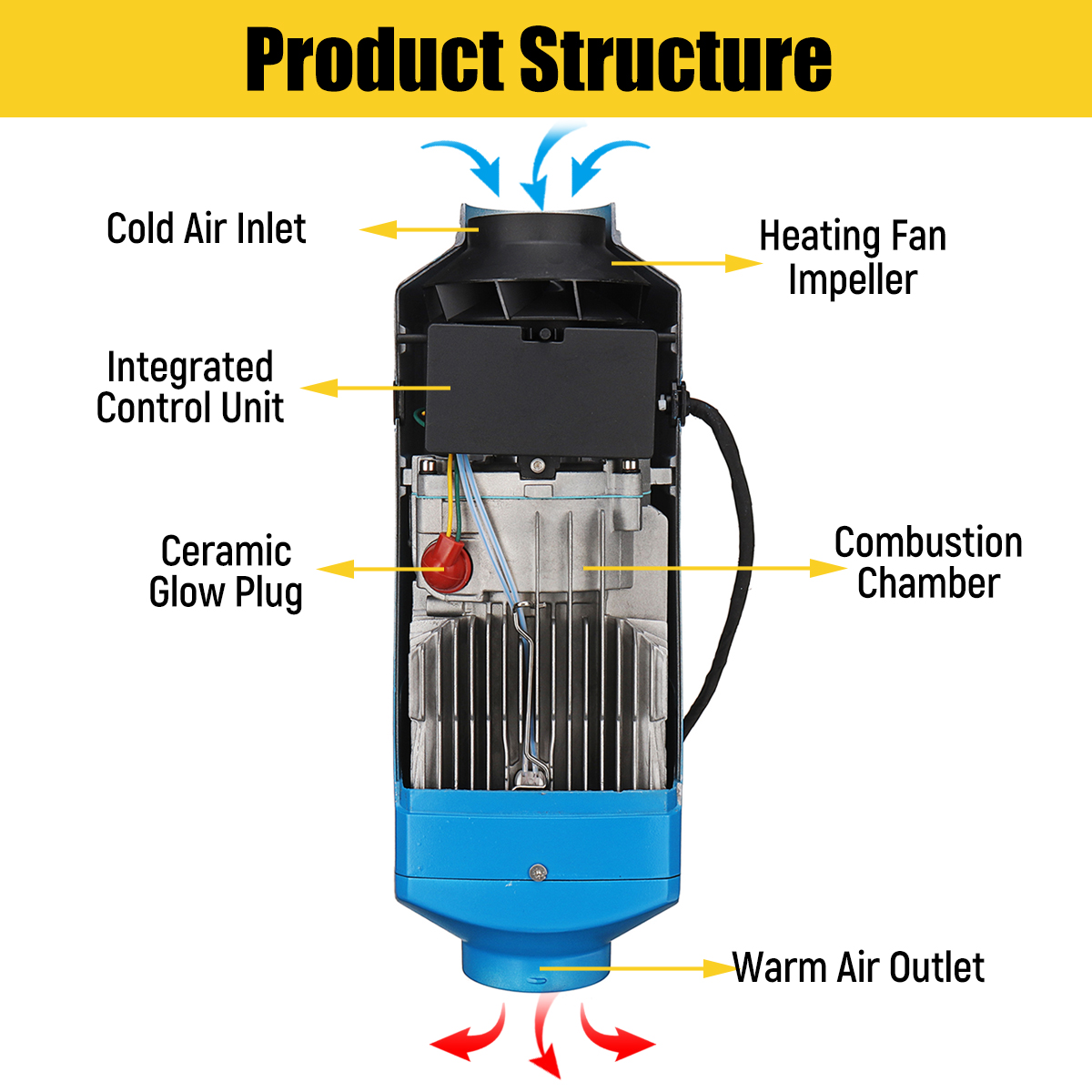 Product Structure

Cold Air Inlet

Heating Fan Impeller

Integrated Control Unit

Ceramic Glow Plug

Combustion Chamber

Warm Air Outlet