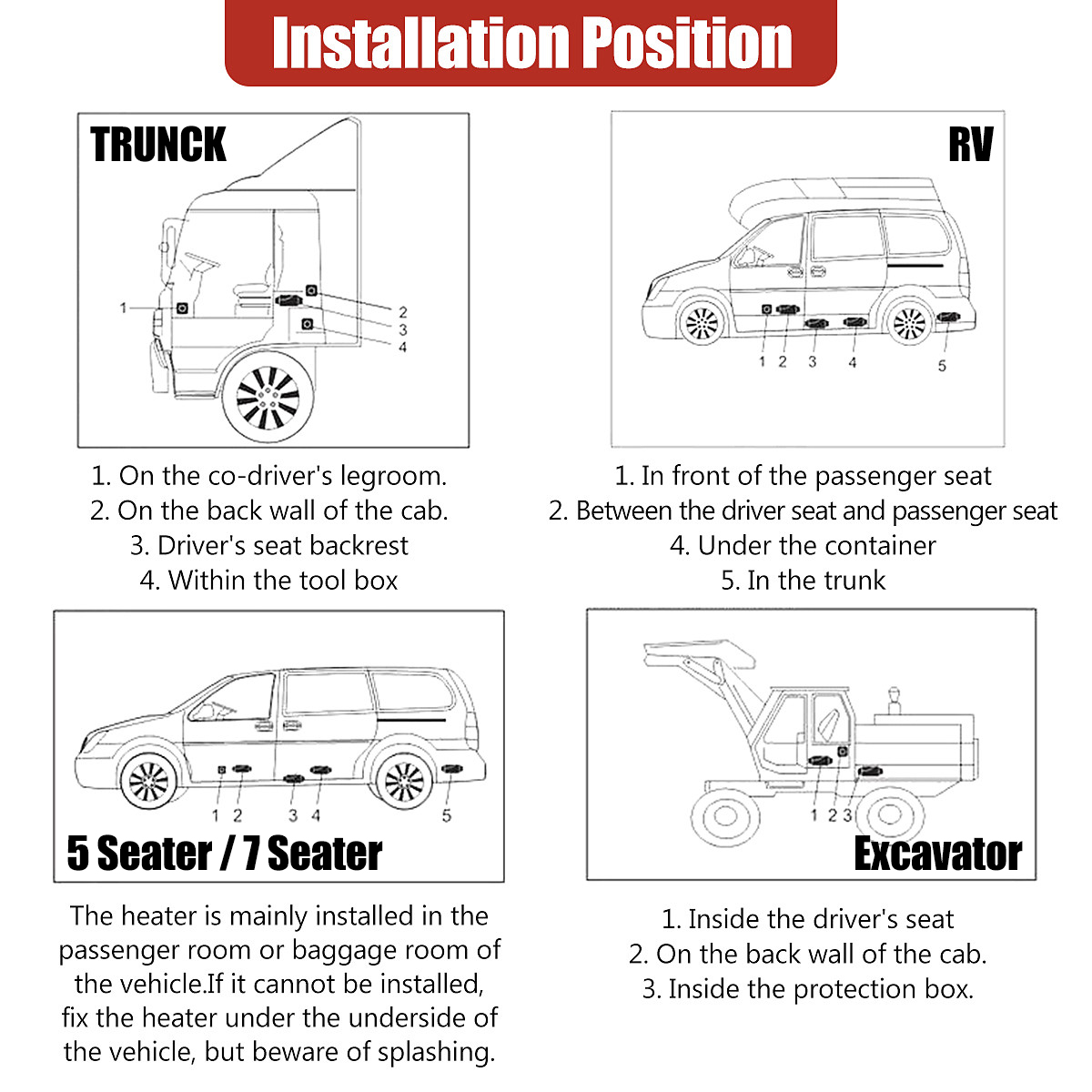 Installation Position

TRUNCK

1
2
3
4

1. On the co-driver's legroom.
2. On the back wall of the cab.
3. Driver's seat backrest
4. Within the tool box

RV

1 2 3 4 5

1. In front of the passenger seat
2. Between the driver seat and passenger seat
4. Under the container
5. In the trunk

1 2 3 4 5

5 Seater / 7 Seater

The heater is mainly installed in the passenger room or baggage room of the vehicle.If it cannot be installed, fix the heater under the underside of the vehicle, but beware of splashing.

1 2 3

Excavator

1. Inside the driver's seat
2. On the back wall of the cab.
3. Inside the protection box.