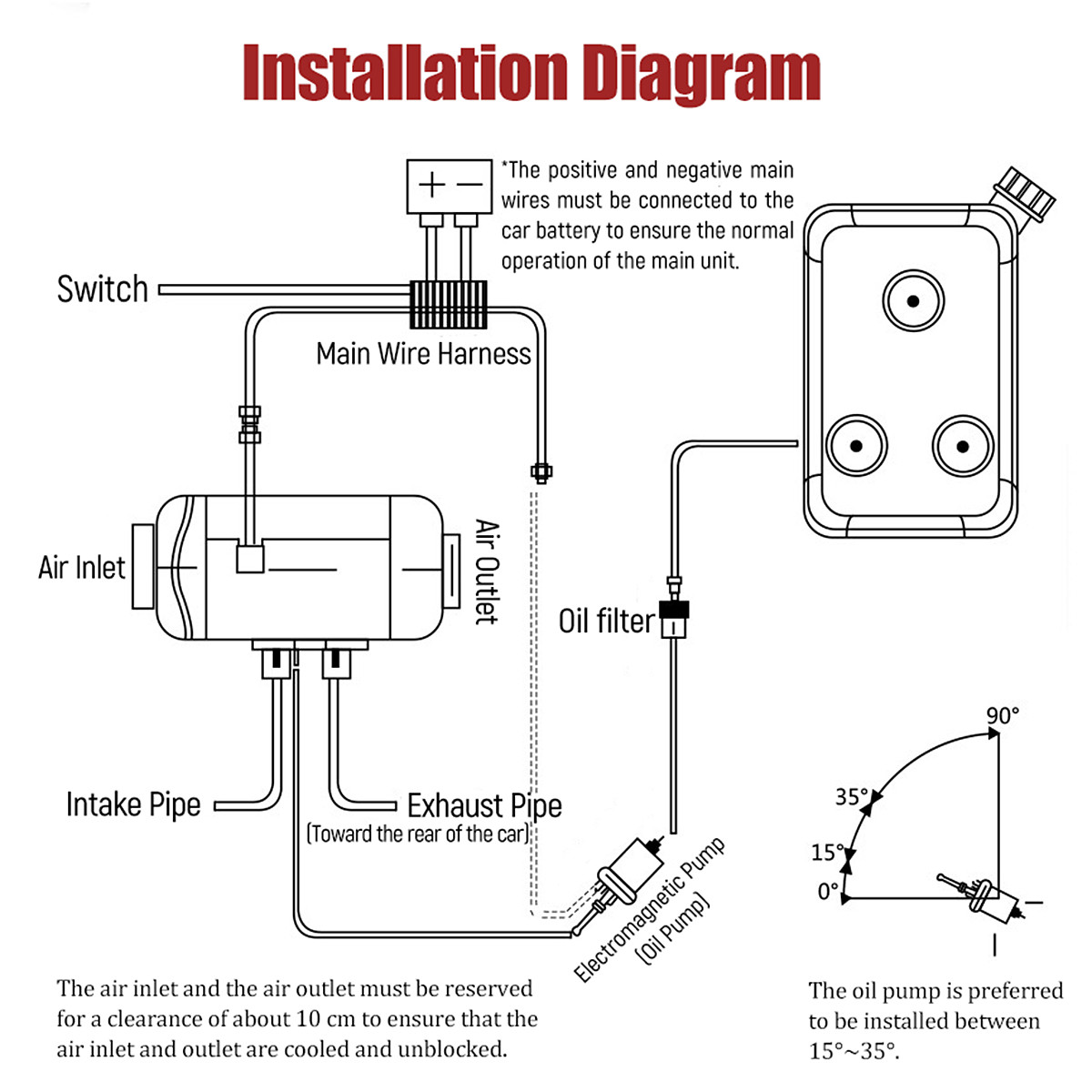 Installation Diagram

+ −

*The positive and negative main wires must be connected to the car battery to ensure the normal operation of the main unit.

Switch

Main Wire Harness

Air Inlet

Air Outlet

Oil filter

Intake Pipe

Exhaust Pipe
(Toward the rear of the car)

Electromagnetic Pump
(Oil Pump)

90°
35°
15°
0°

The air inlet and the air outlet must be reserved for a clearance of about 10 cm to ensure that the air inlet and outlet are cooled and unblocked.

The oil pump is preferred to be installed between 15°~35°.