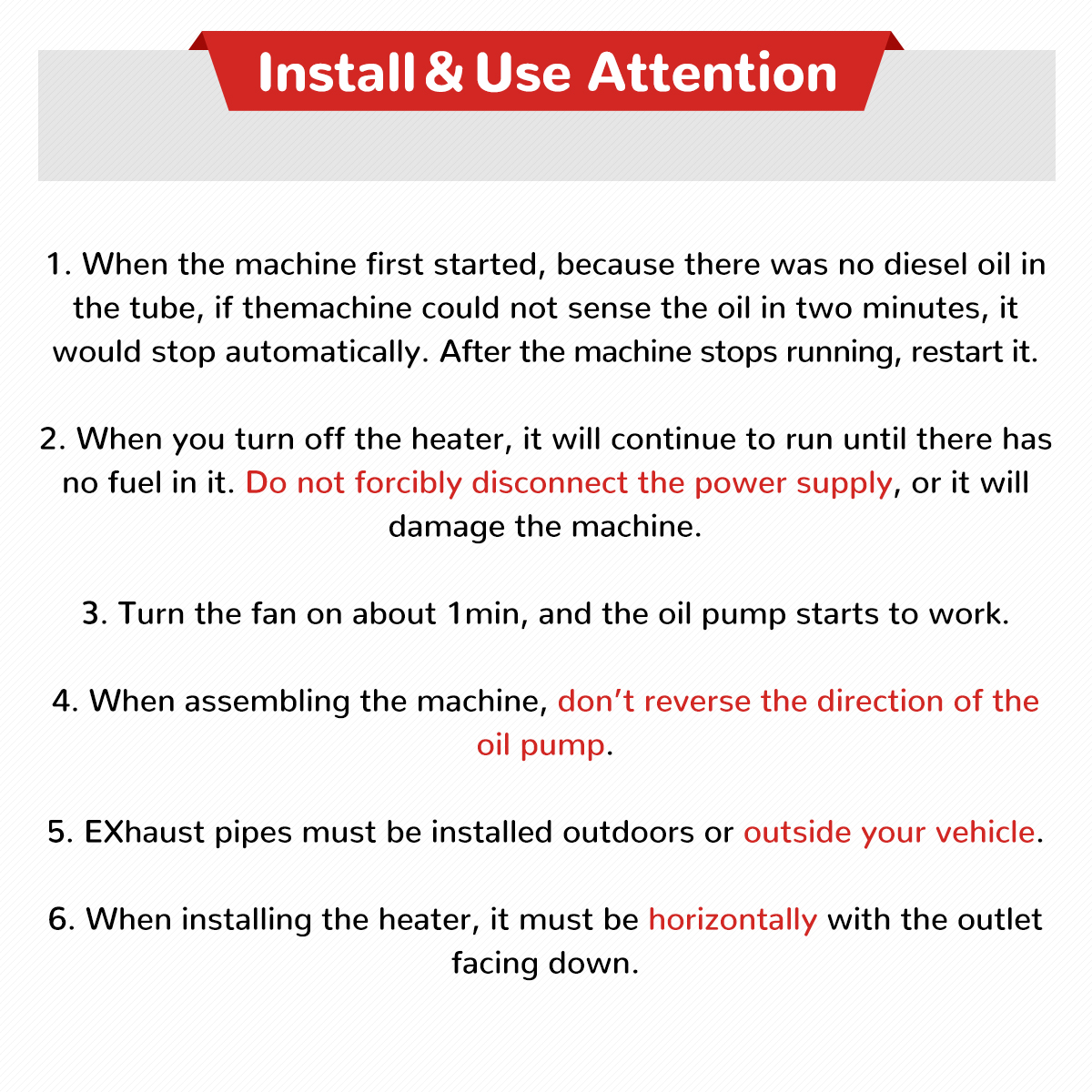 Install & Use Attention

1. When the machine first started, because there was no diesel oil in the tube, if themachine could not sense the oil in two minutes, it would stop automatically. After the machine stops running, restart it.

2. When you turn off the heater, it will continue to run until there has no fuel in it. Do not forcibly disconnect the power supply, or it will damage the machine.

3. Turn the fan on about 1min, and the oil pump starts to work.

4. When assembling the machine, don't reverse the direction of the oil pump.

5. EXhaust pipes must be installed outdoors or outside your vehicle.

6. When installing the heater, it must be horizontally with the outlet facing down.