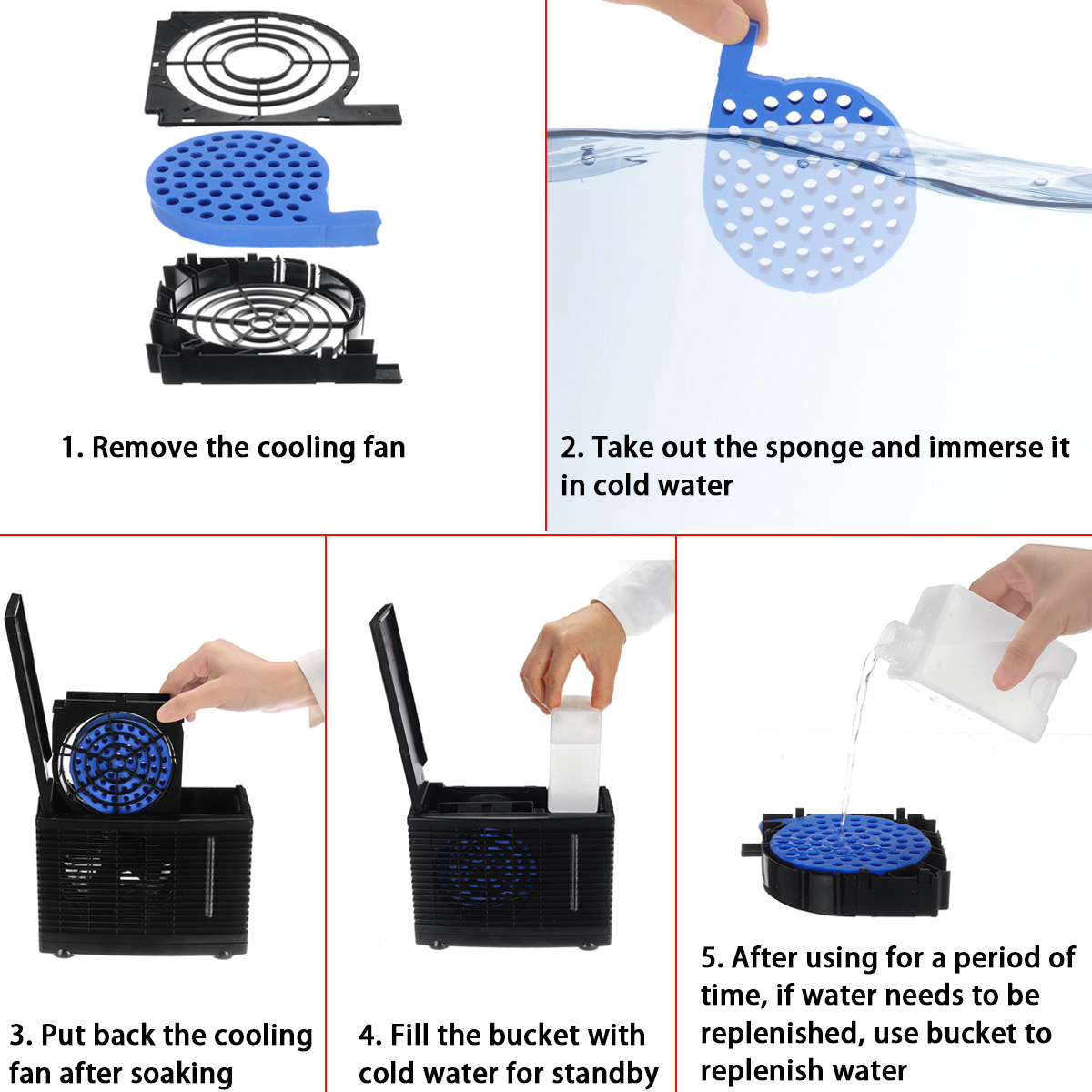 1. Remove the cooling fan

2. Take out the sponge and immerse it in cold water

3. Put back the cooling fan after soaking

4. Fill the bucket with cold water for standby

5. After using for a period of time, if water needs to be replenished, use bucket to replenish water