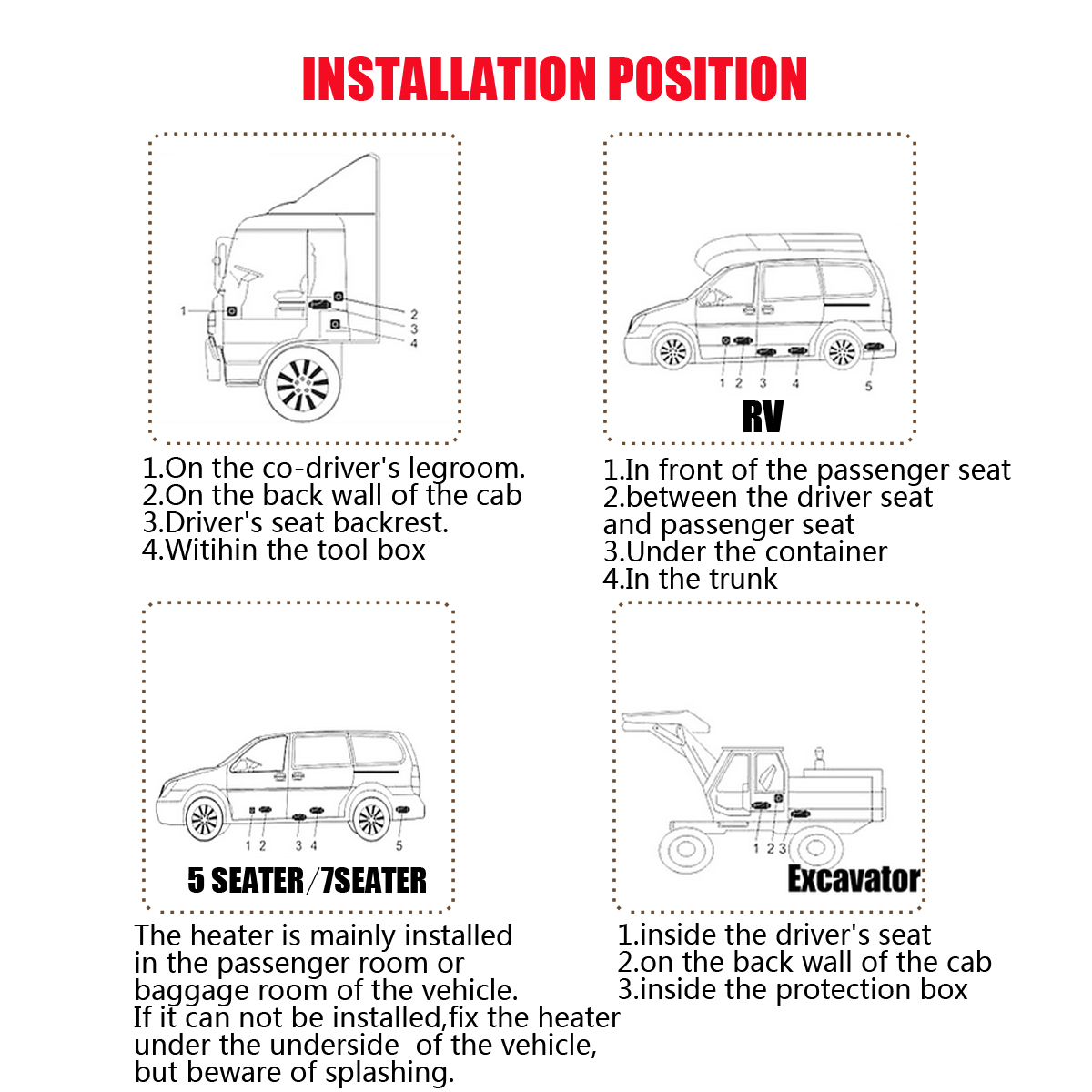 INSTALLATION POSITION

1
2
3
4

1.On the co-driver's legroom.
2.On the back wall of the cab
3.Driver's seat backrest.
4.Witihin the tool box

1 2 3 4 5

RV

1.In front of the passenger seat
2.between the driver seat and passenger seat
3.Under the container
4.In the trunk

1 2 3 4 5

5 SEATER/7SEATER

The heater is mainly installed in the passenger room or baggage room of the vehicle.
If it can not be installed,fix the heater under the underside of the vehicle, but beware of splashing.

1 2 3

Excavator

1.inside the driver's seat
2.on the back wall of the cab
3.inside the protection box