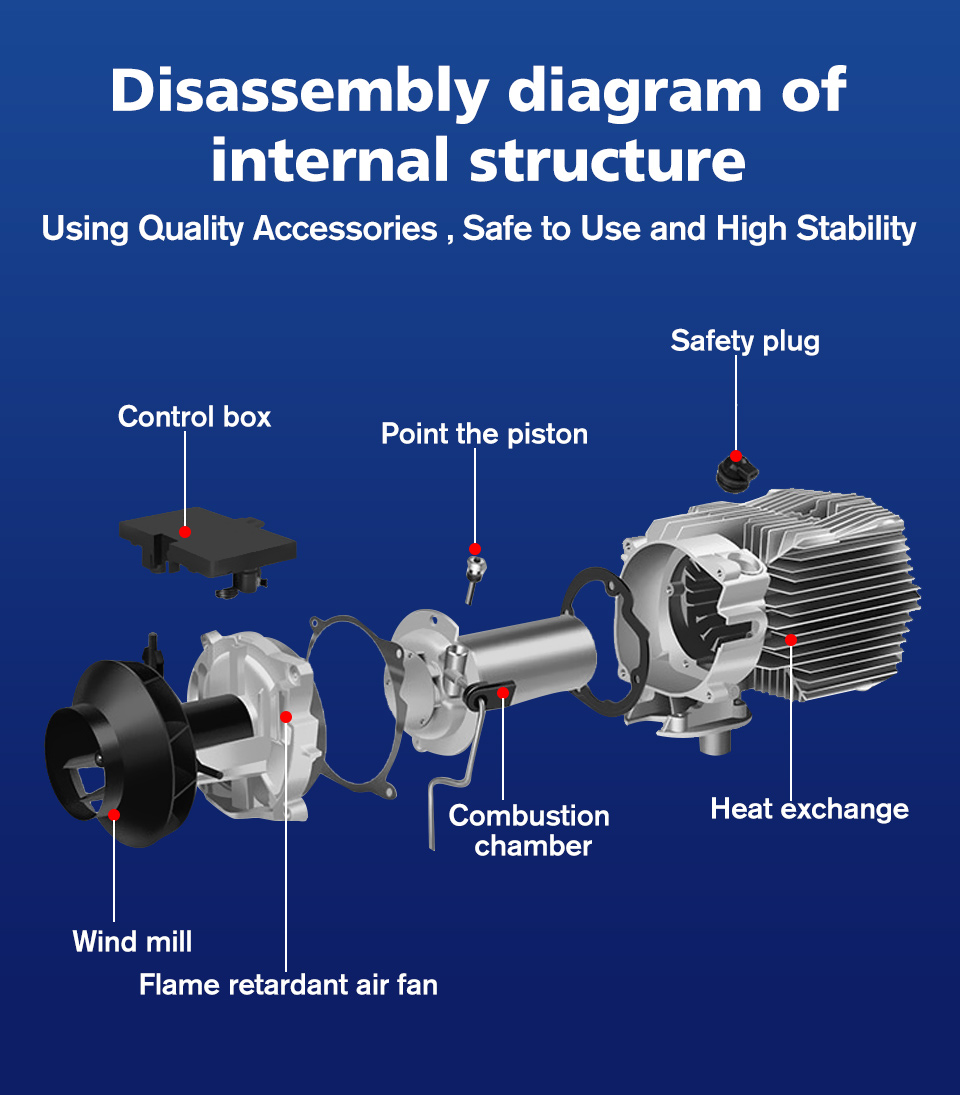 Disassembly diagram of internal structure

Using Quality Accessories , Safe to Use and High Stability

Safety plug

Control box

Point the piston

Combustion chamber

Heat exchange

Wind mill

Flame retardant air fan