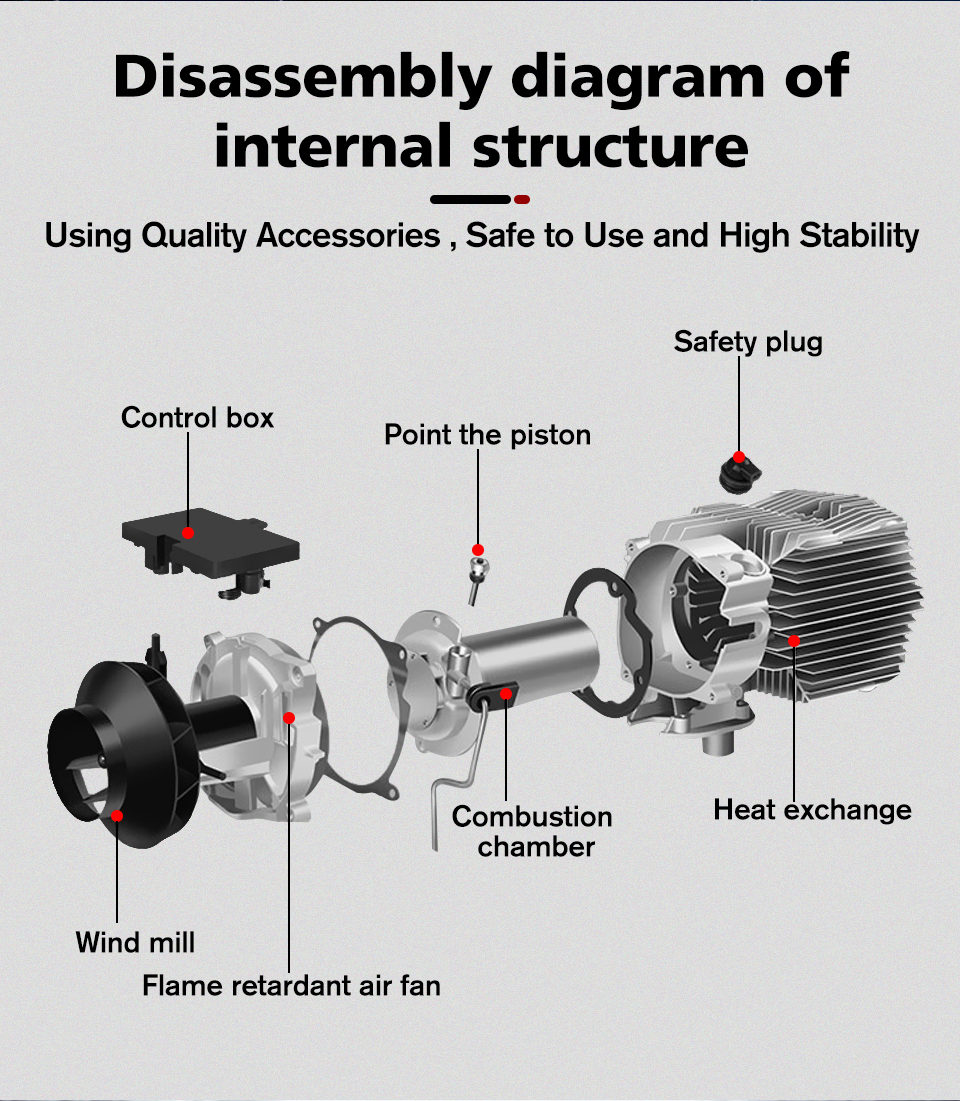 Disassembly diagram of internal structure

Using Quality Accessories , Safe to Use and High Stability

Safety plug

Control box

Point the piston

Combustion chamber

Heat exchange

Wind mill

Flame retardant air fan