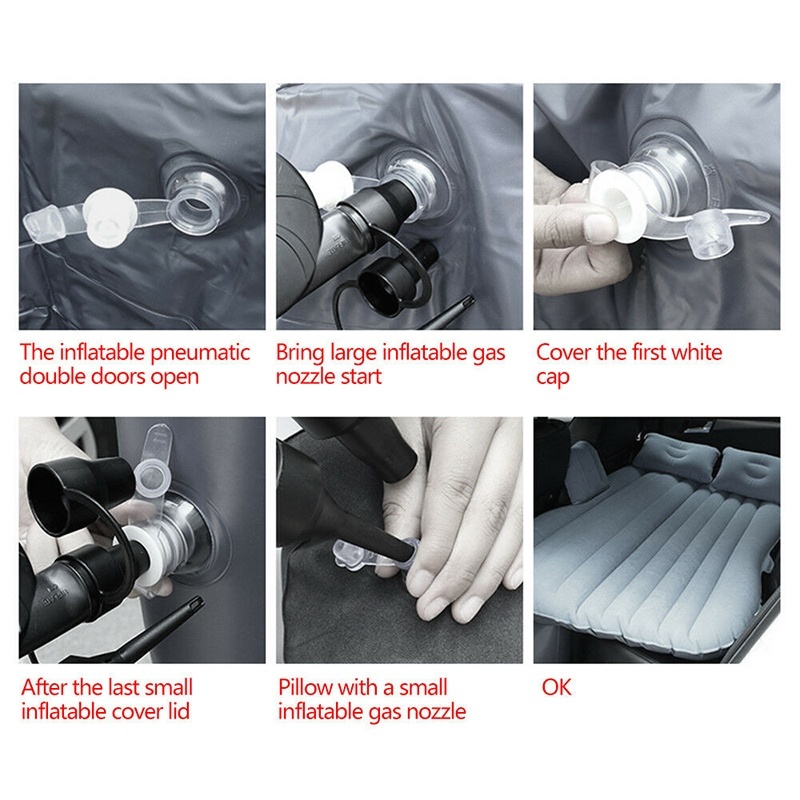 The inflatable pneumatic double doors open

Bring large inflatable gas nozzle start

Cover the first white cap

After the last small inflatable cover lid

Pillow with a small inflatable gas nozzle

OK