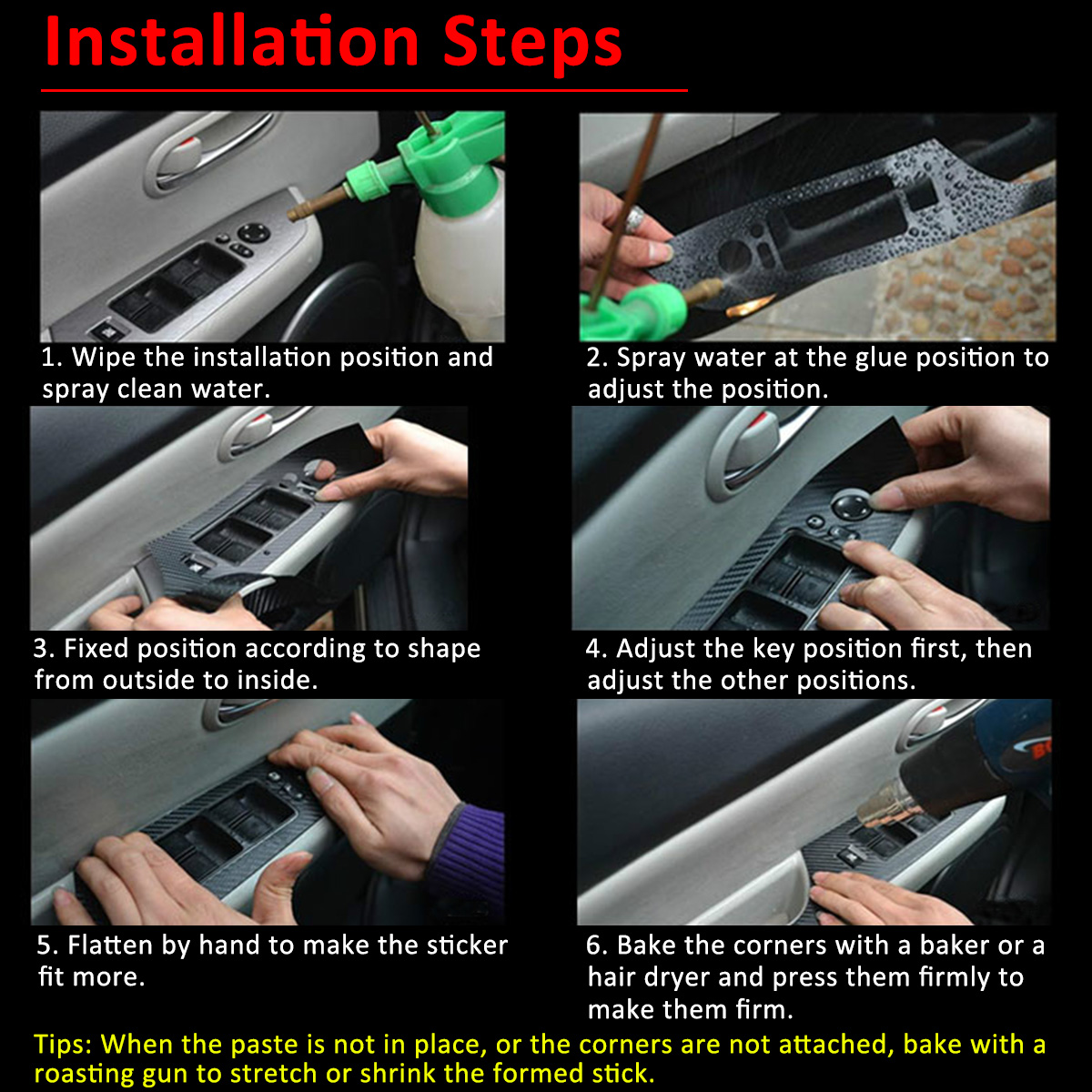 Installation Steps

1. Wipe the installation position and spray clean water.

2. Spray water at the glue position to adjust the position.

3. Fixed position according to shape from outside to inside.

4. Adjust the key position first, then adjust the other positions.

5. Flatten by hand to make the sticker fit more.

6. Bake the corners with a baker or a hair dryer and press them firmly to make them firm.

Tips: When the paste is not in place, or the corners are not attached, bake with a roasting gun to stretch or shrink the formed stick.