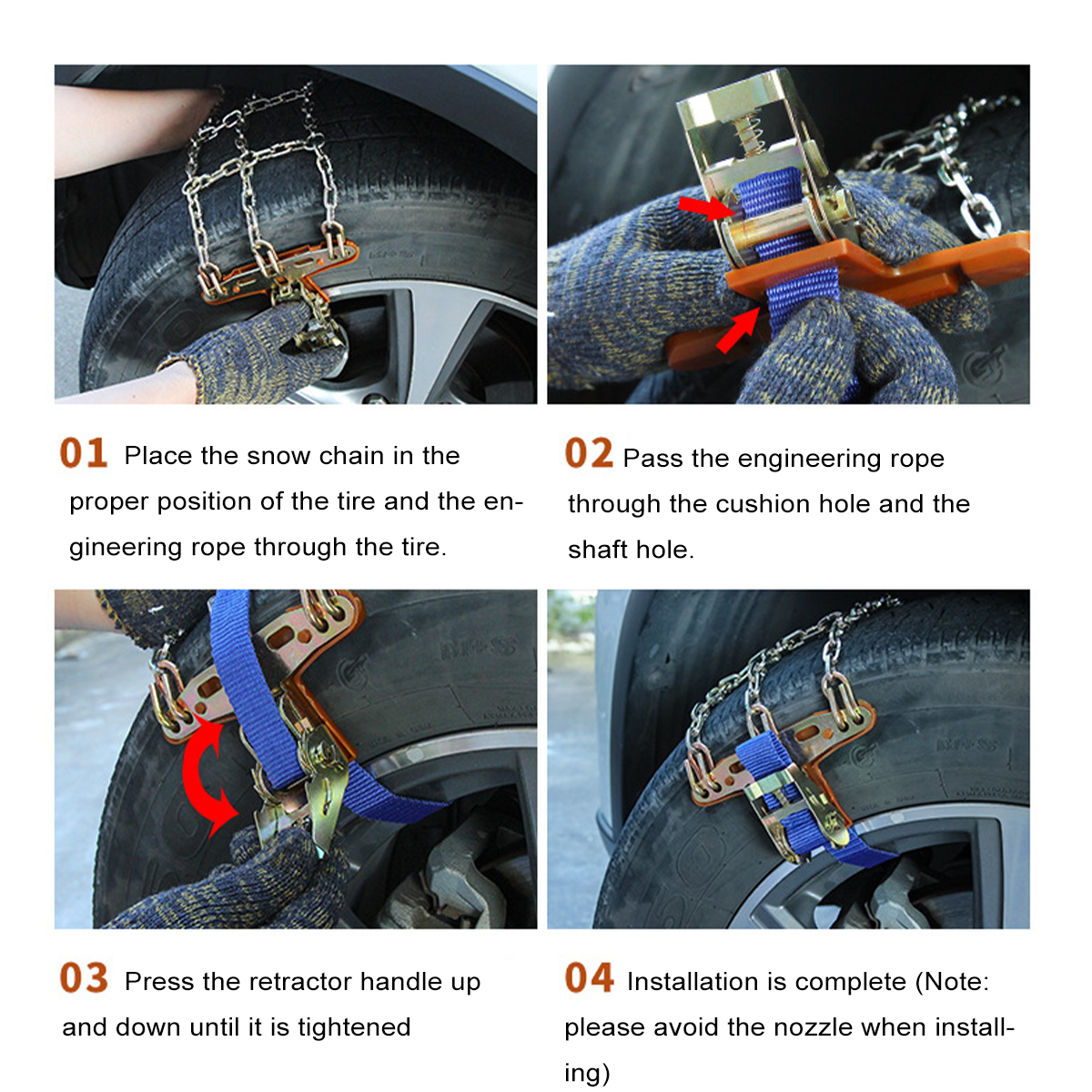 01 Place the snow chain in the proper position of the tire and the engineering rope through the tire.

02 Pass the engineering rope through the cushion hole and the shaft hole.

03 Press the retractor handle up and down until it is tightened

04 Installation is complete (Note: please avoid the nozzle when installing)