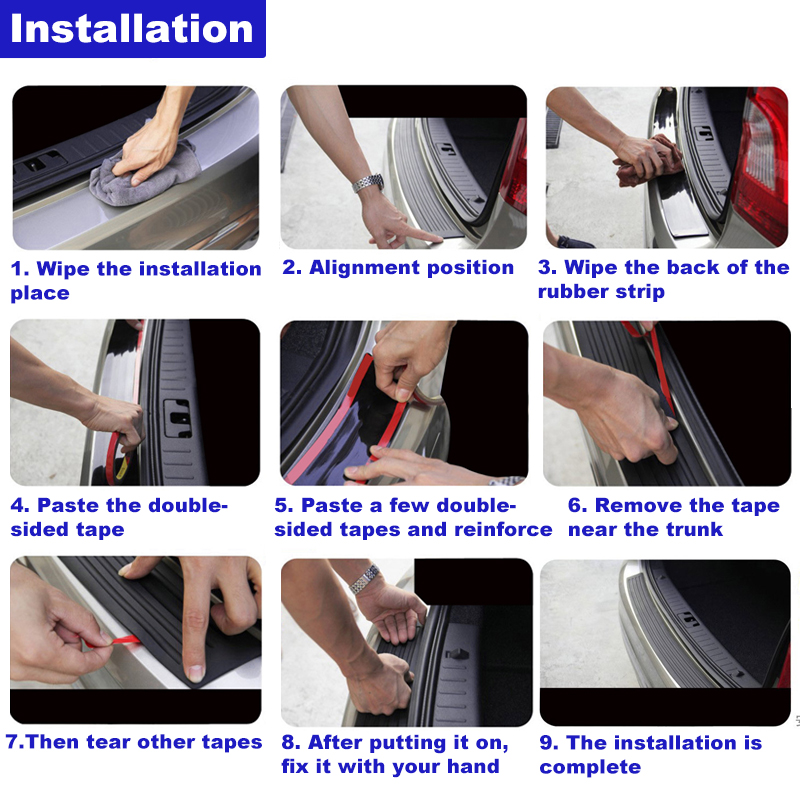 Installation

1. Wipe the installation place

2. Alignment position

3. Wipe the back of the rubber strip

4. Paste the double-sided tape

5. Paste a few double-sided tapes and reinforce

6. Remove the tape near the trunk

7.Then tear other tapes

8. After putting it on, fix it with your hand

9. The installation is complete