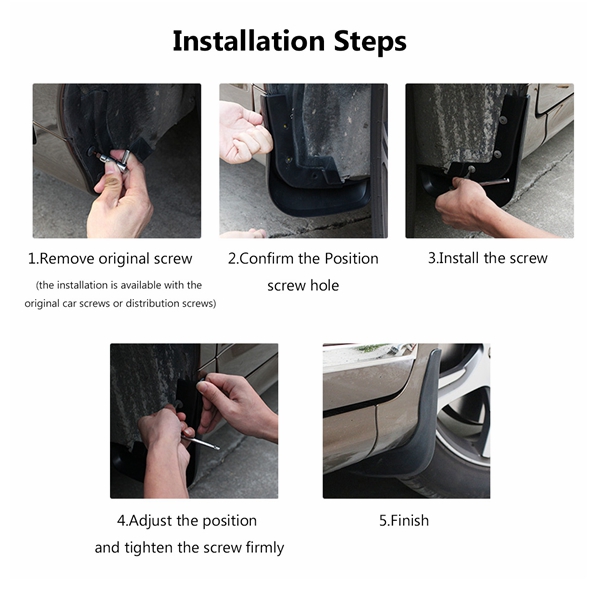 Installation Steps

1.Remove original screw

(the installation is available with the original car screws or distribution screws)

2.Confirm the Position screw hole

3.Install the screw

4.Adjust the position and tighten the screw firmly

5.Finish