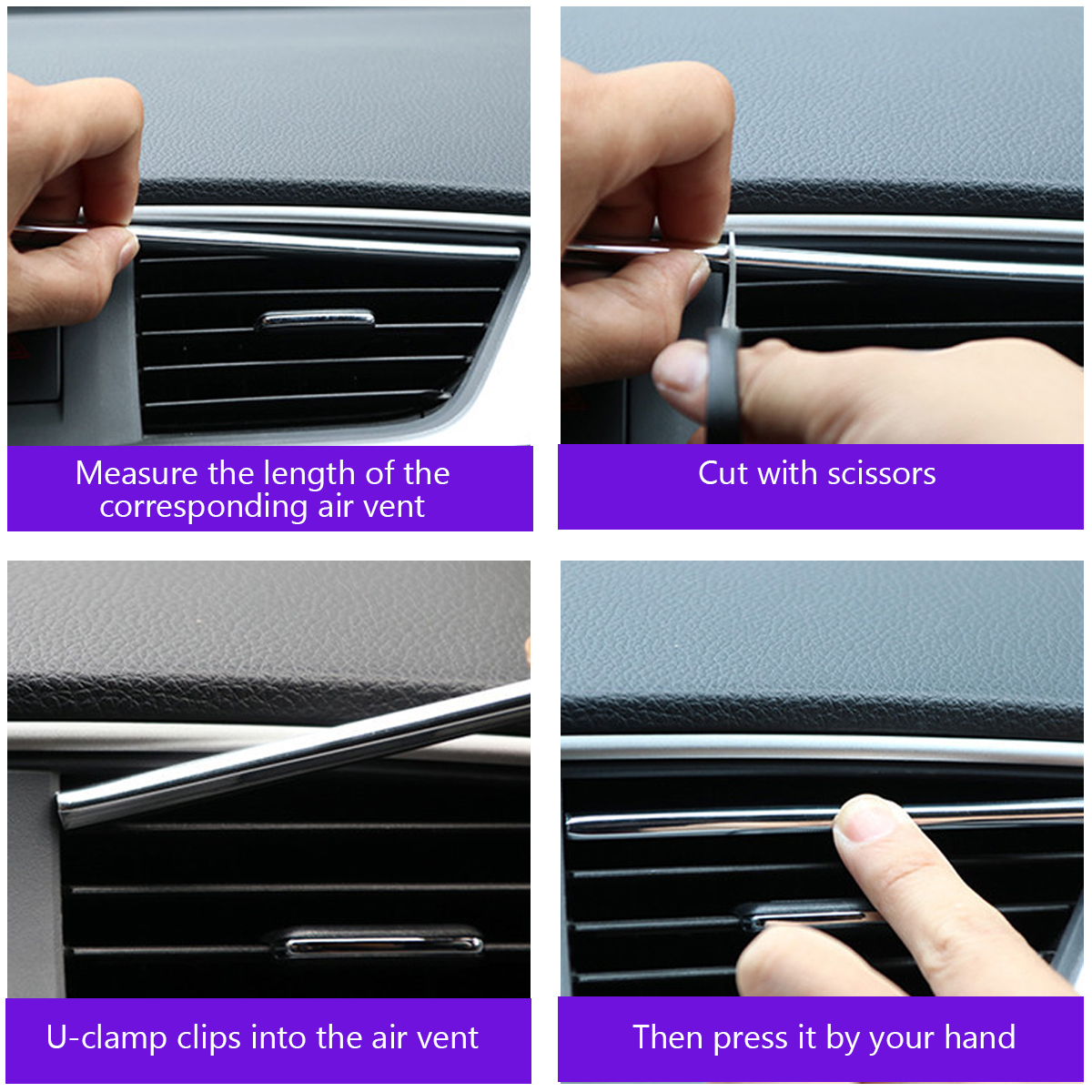 Measure the length of the corresponding air vent

Cut with scissors

U-clamp clips into the air vent

Then press it by your hand