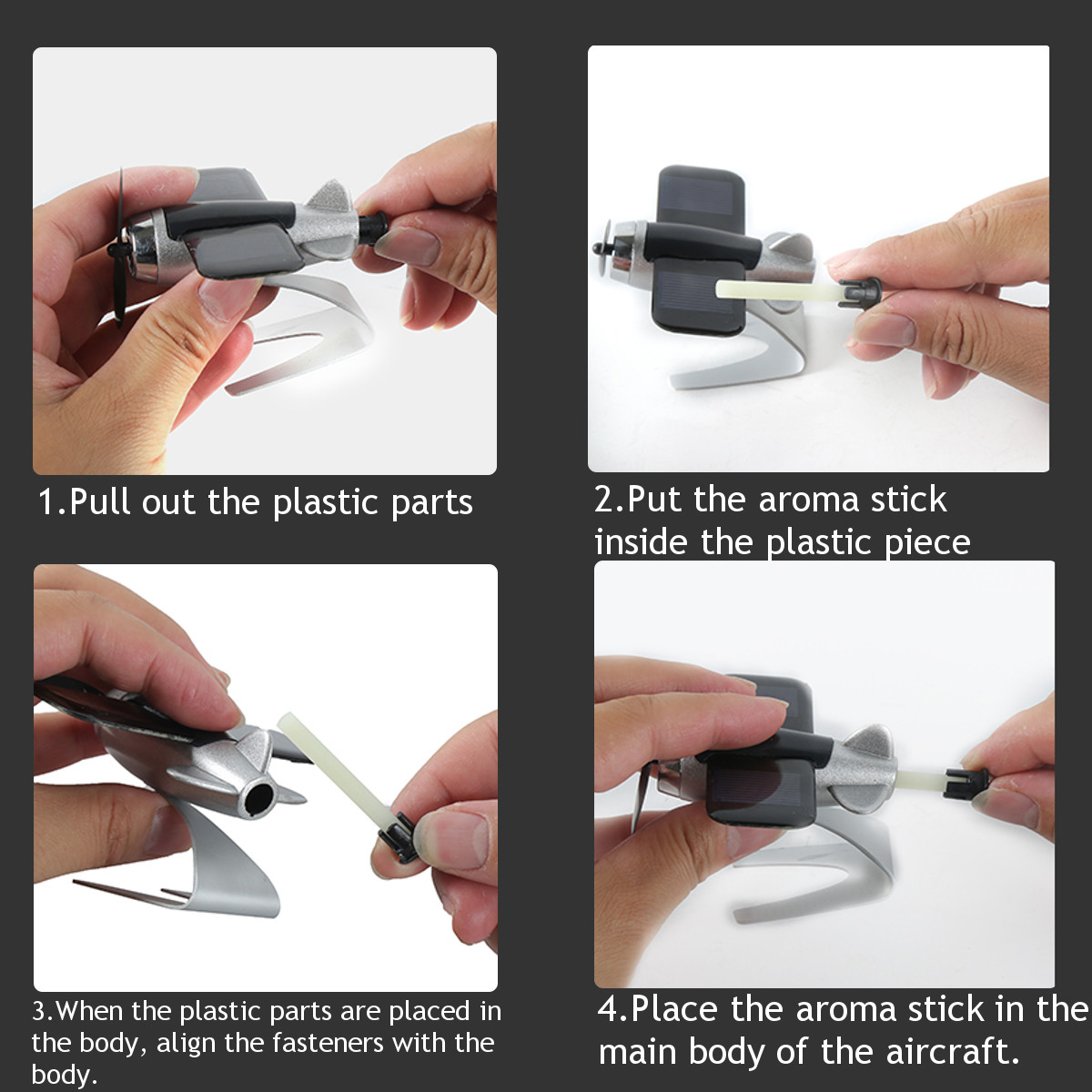 1.Pull out the plastic parts

2.Put the aroma stick inside the plastic piece

3.When the plastic parts are placed in the body, align the fasteners with the body.

4.Place the aroma stick in the main body of the aircraft.