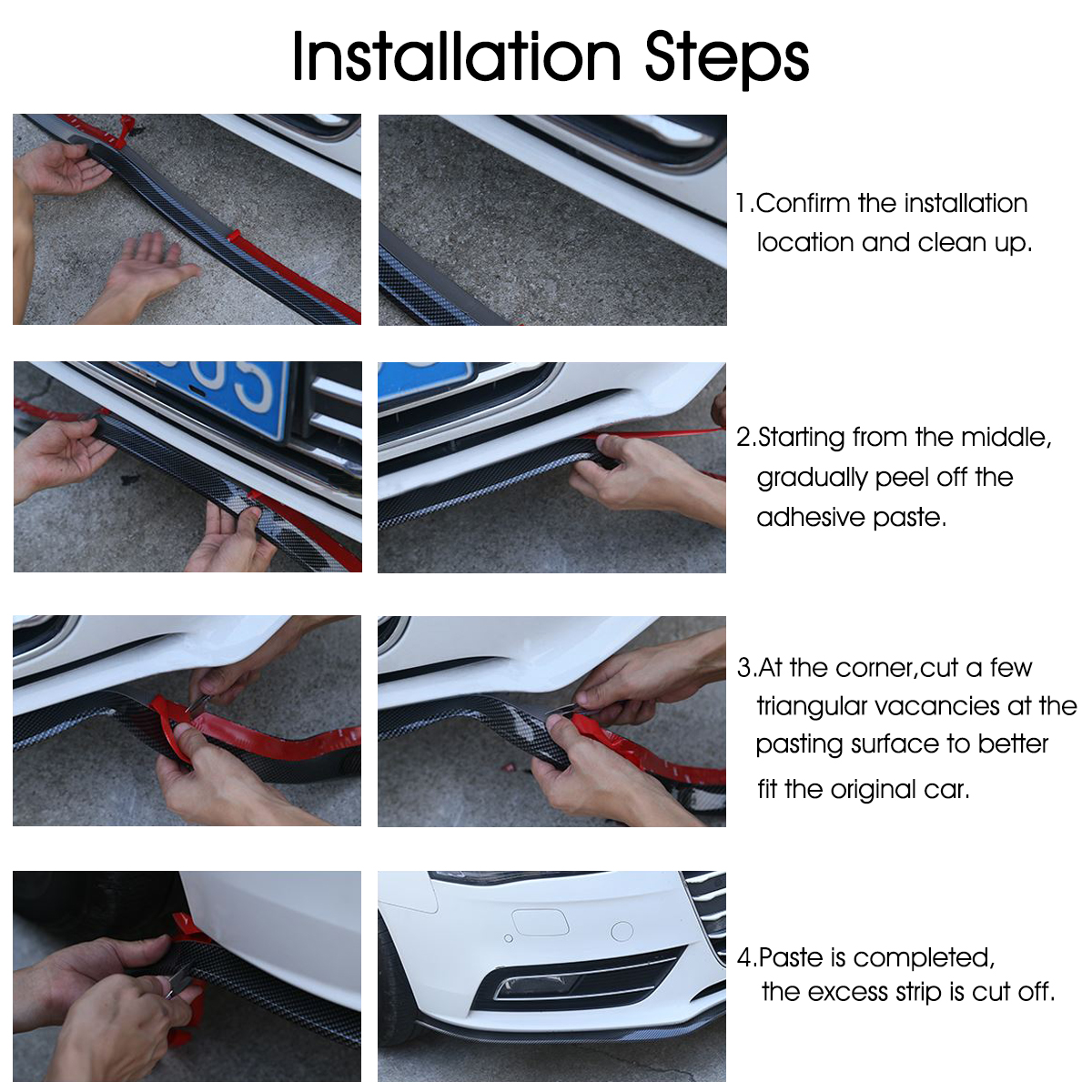 Installation Steps

1.Confirm the installation location and clean up.

2.Starting from the middle, gradually peel off the adhesive paste.

3.At the corner,cut a few triangular vacancies at the pasting surface to better fit the original car.

4.Paste is completed, the excess strip is cut off.