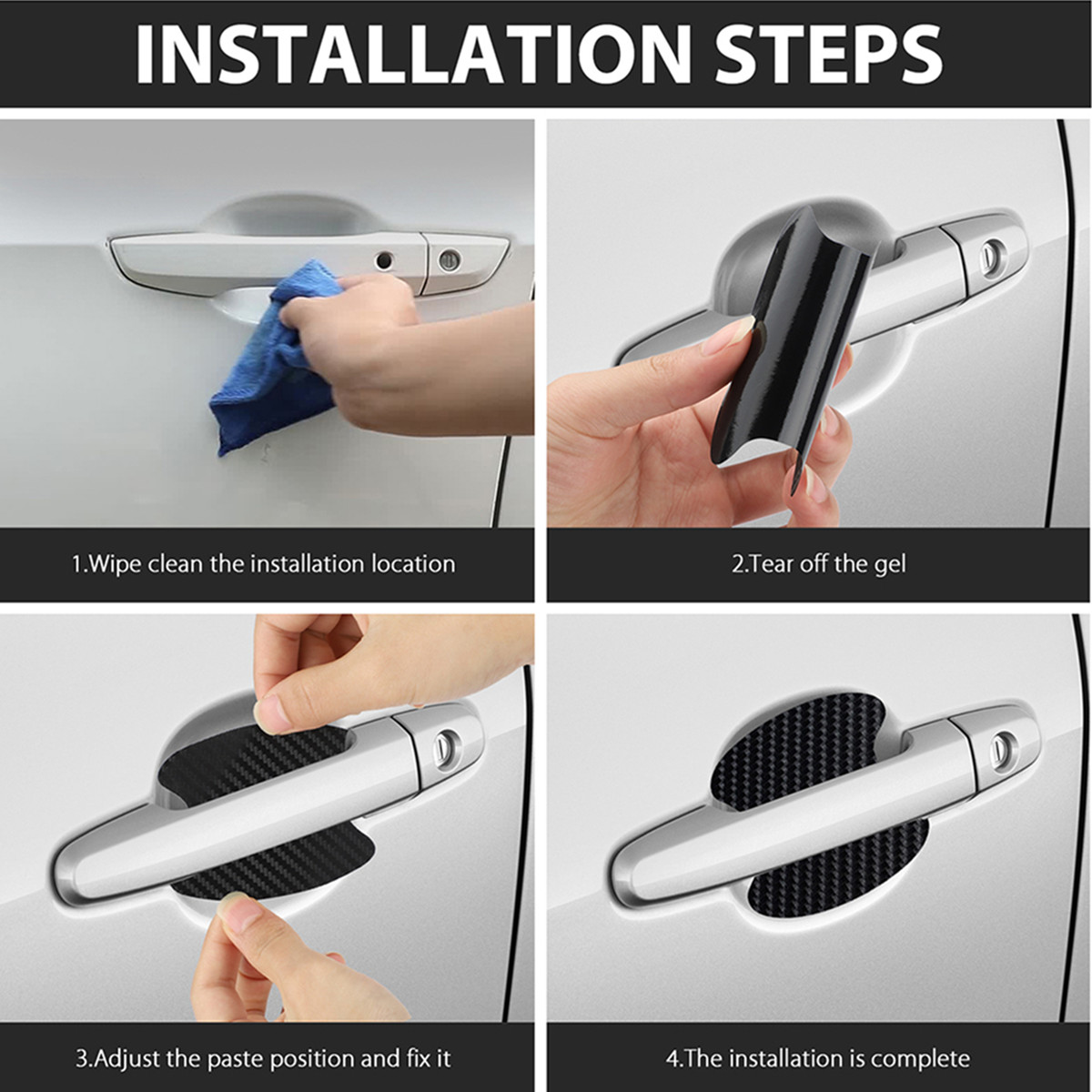 INSTALLATION STEPS

1.Wipe clean the installation location

2.Tear off the gel

3.Adjust the paste position and fix it

4.The installation is complete