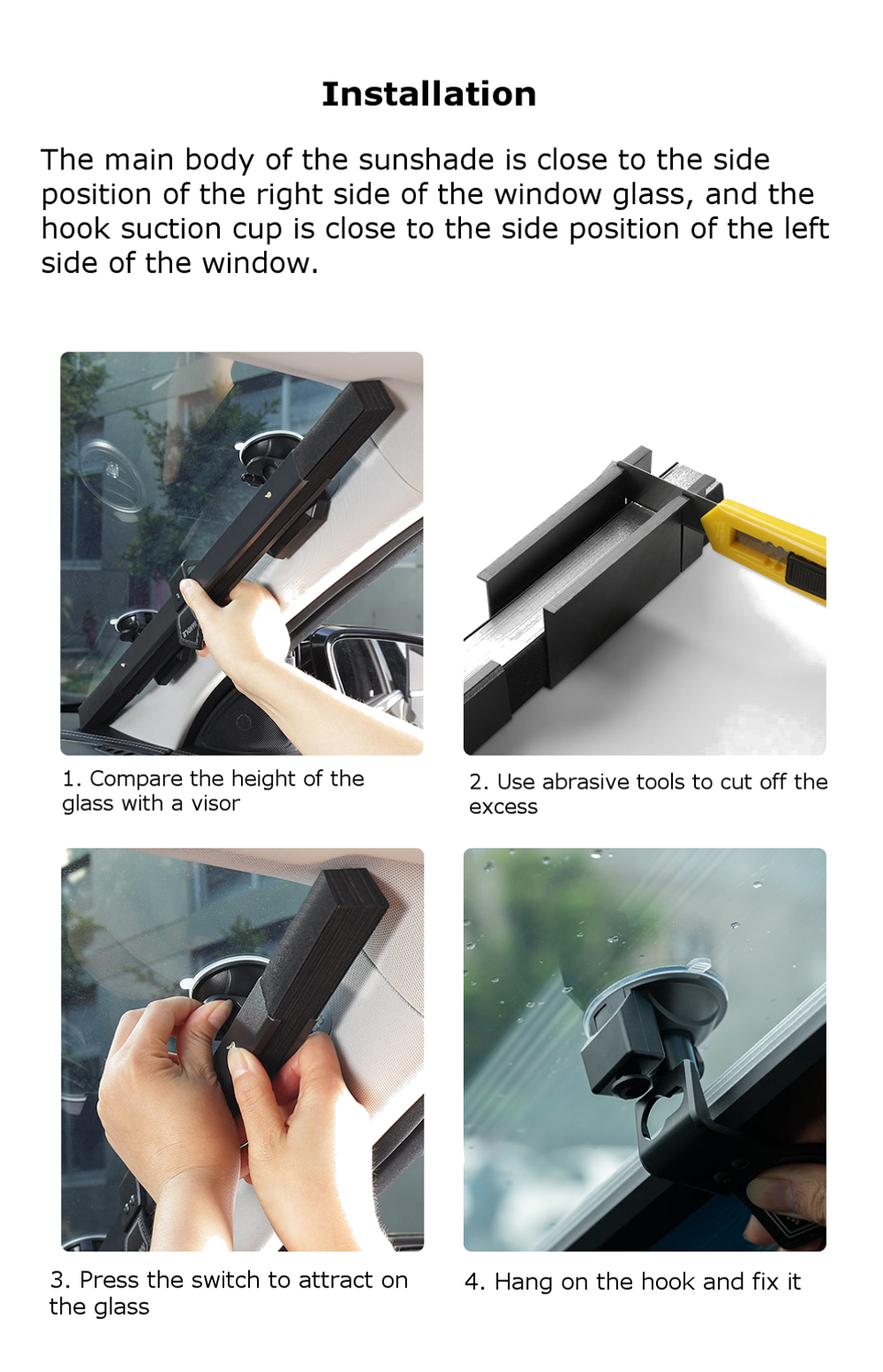 Installation

The main body of the sunshade is close to the side position of the right side of the window glass, and the hook suction cup is close to the side position of the left side of the window.

1. Compare the height of the glass with a visor

2. Use abrasive tools to cut off the excess

3. Press the switch to attract on the glass

4. Hang on the hook and fix it