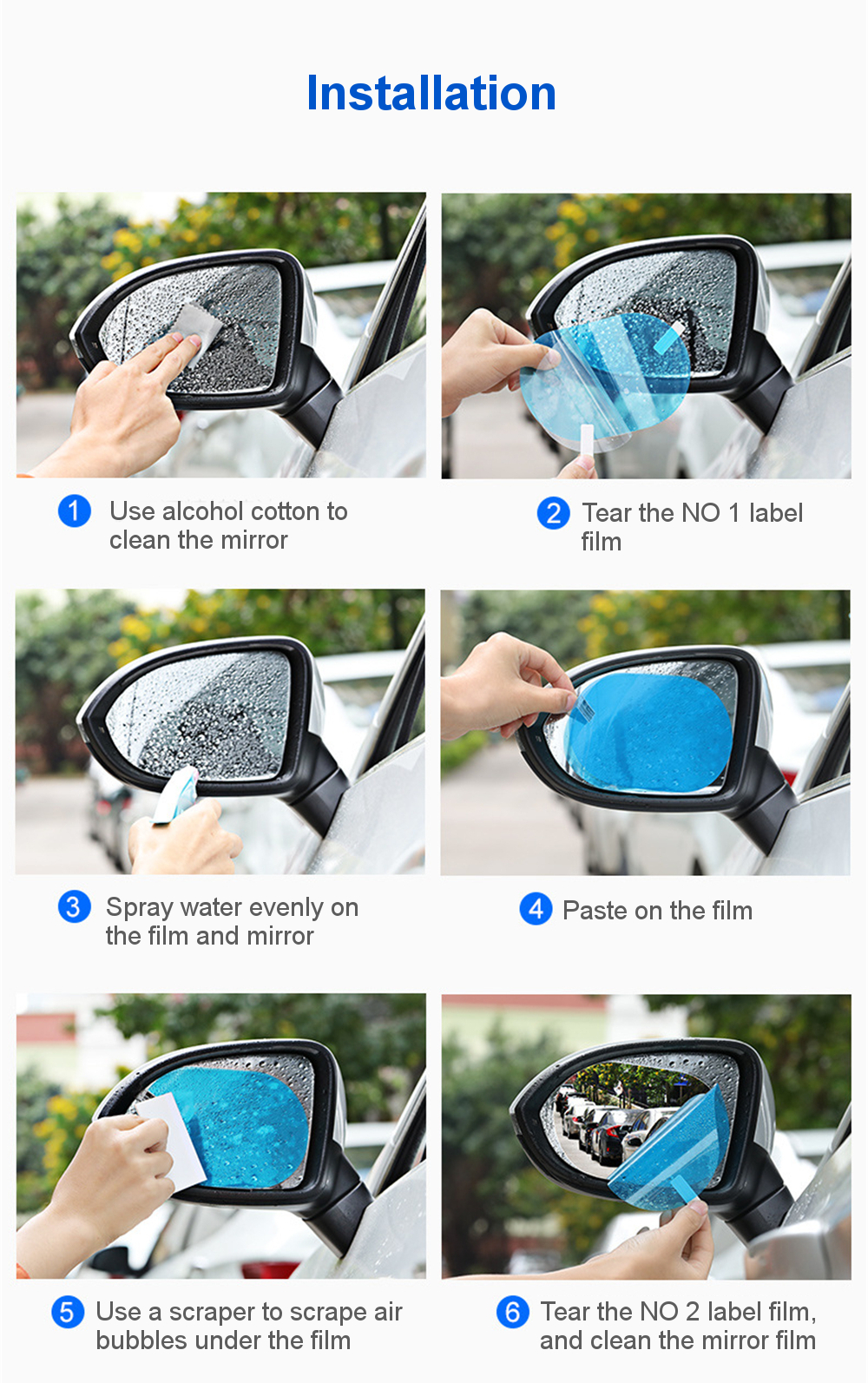 Installation

1 Use alcohol cotton to clean the mirror

2 Tear the NO 1 label film

3 Spray water evenly on the film and mirror

4 Paste on the film

5 Use a scraper to scrape air bubbles under the film

6 Tear the NO 2 label film, and clean the mirror film