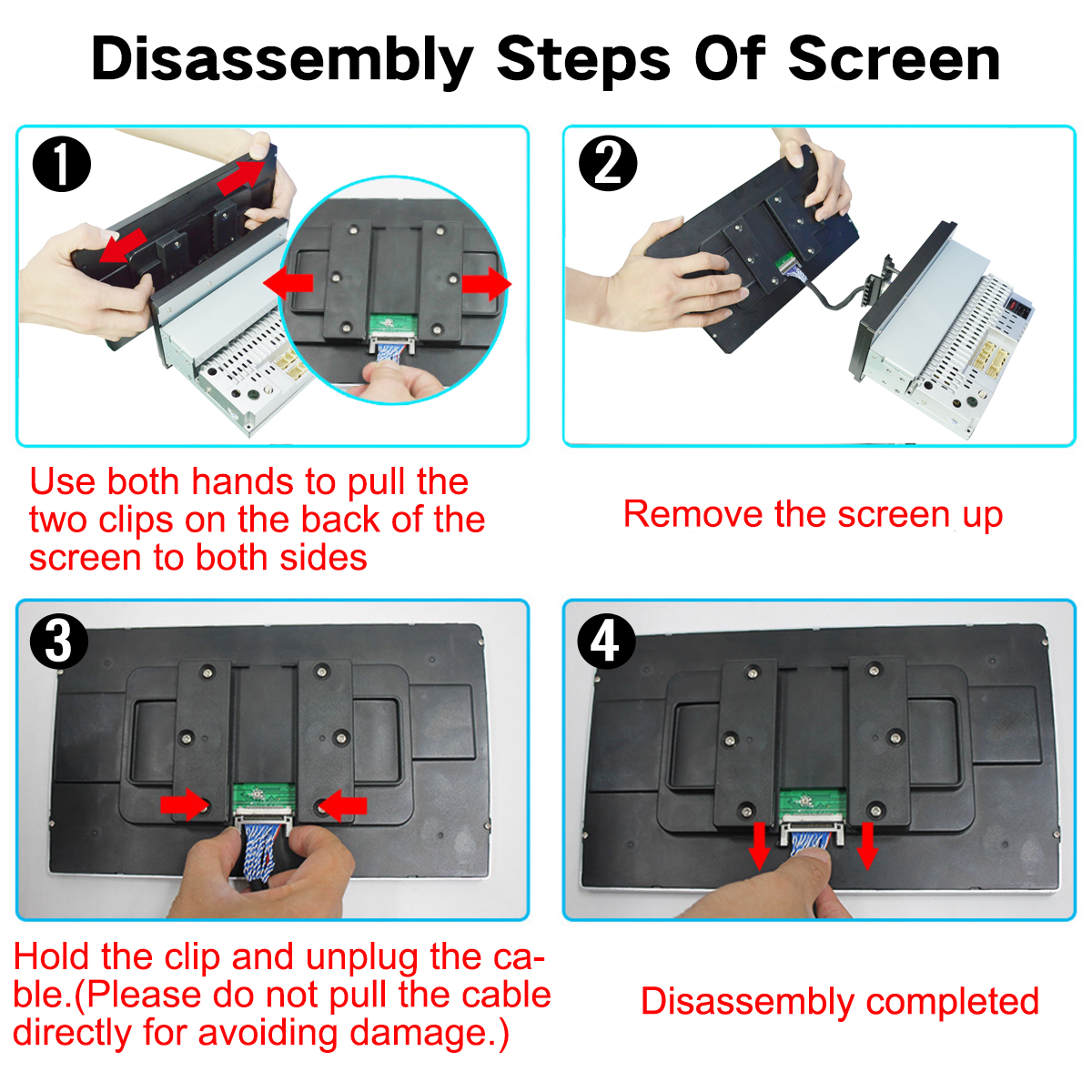 Disassembly Steps Of Screen

1

Use both hands to pull the two clips on the back of the screen to both sides

2

Remove the screen up

3

Hold the clip and unplug the cable.(Please do not pull the cable directly for avoiding damage.)

4

Disassembly completed