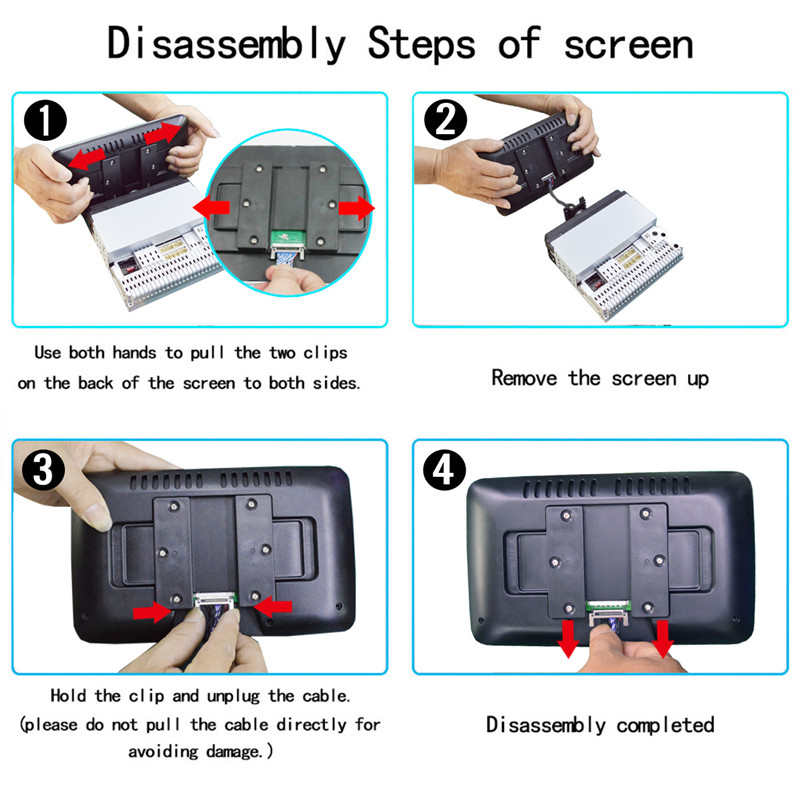 Disassembly Steps of screen

1

Use both hands to pull the two clips on the back of the screen to both sides.

2

Remove the screen up

3

Hold the clip and unplug the cable. (please do not pull the cable directly for avoiding damage.)

4

Disassembly completed