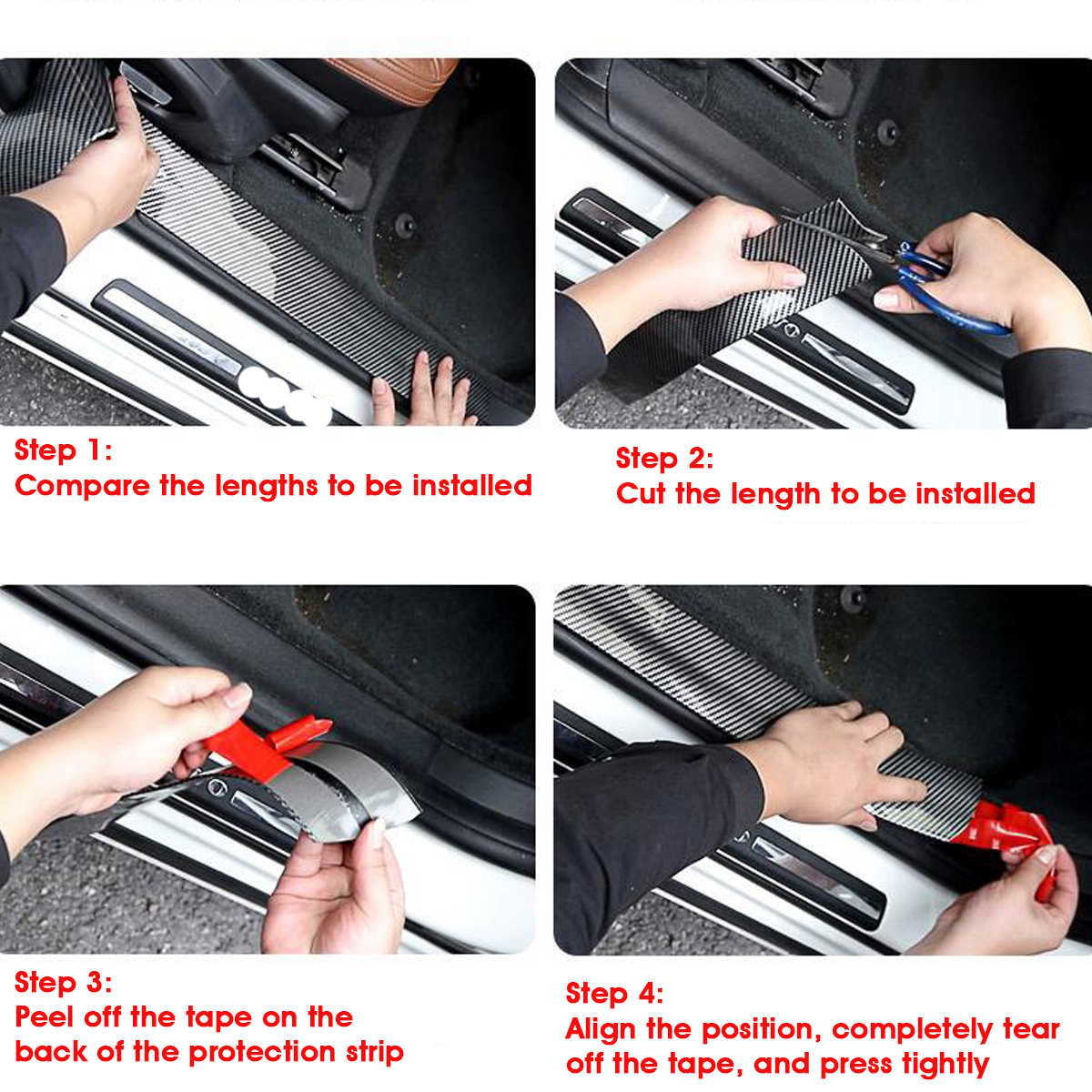 Step 1:
Compare the lengths to be installed

Step 2:
Cut the length to be installed

Step 3:
Peel off the tape on the back of the protection strip

Step 4:
Align the position, completely tear off the tape, and press tightly