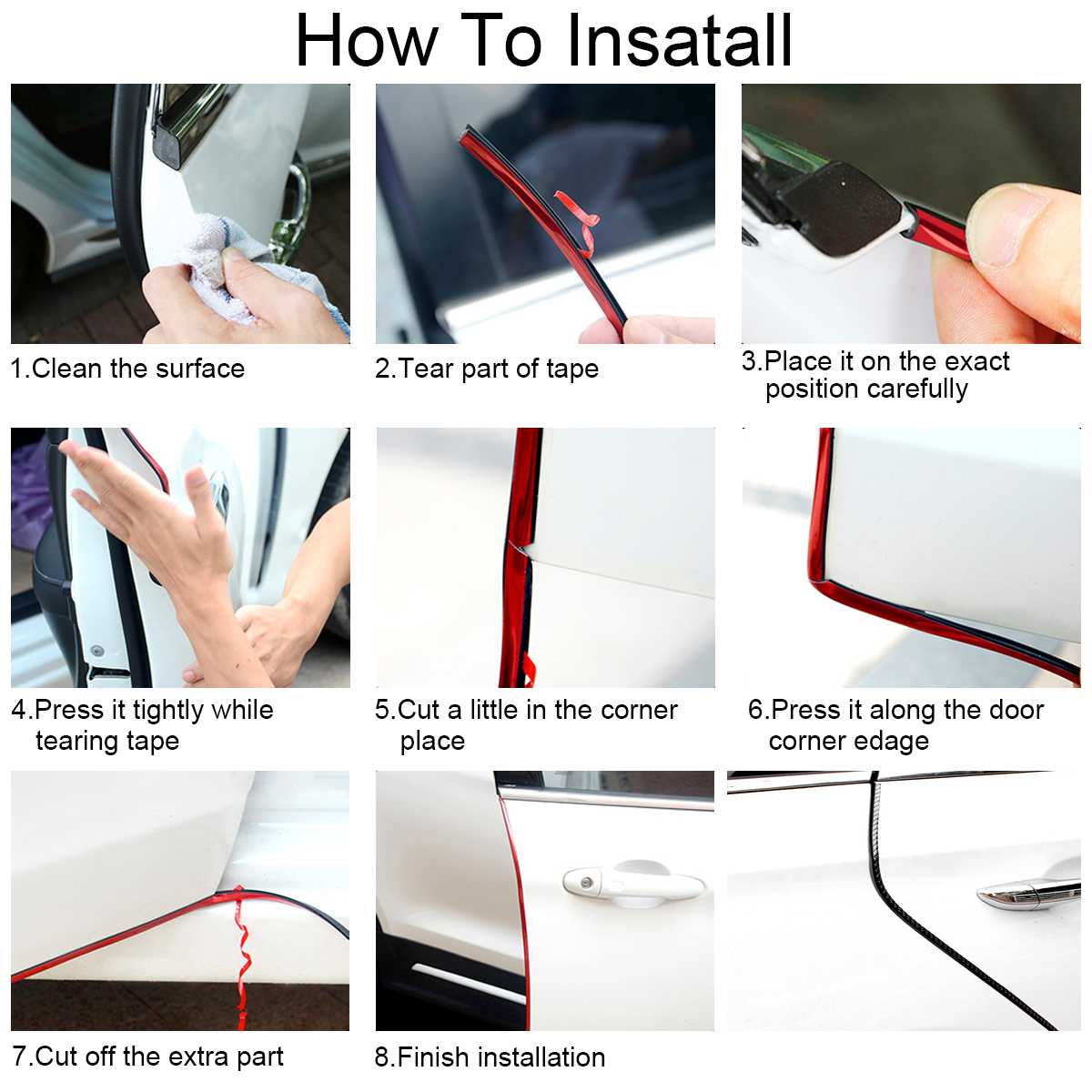 How To Insatall

1.Clean the surface

2.Tear part of tape

3.Place it on the exact position carefully

4.Press it tightly while tearing tape

5.Cut a little in the corner place

6.Press it along the door corner edage

7.Cut off the extra part

8.Finish installation