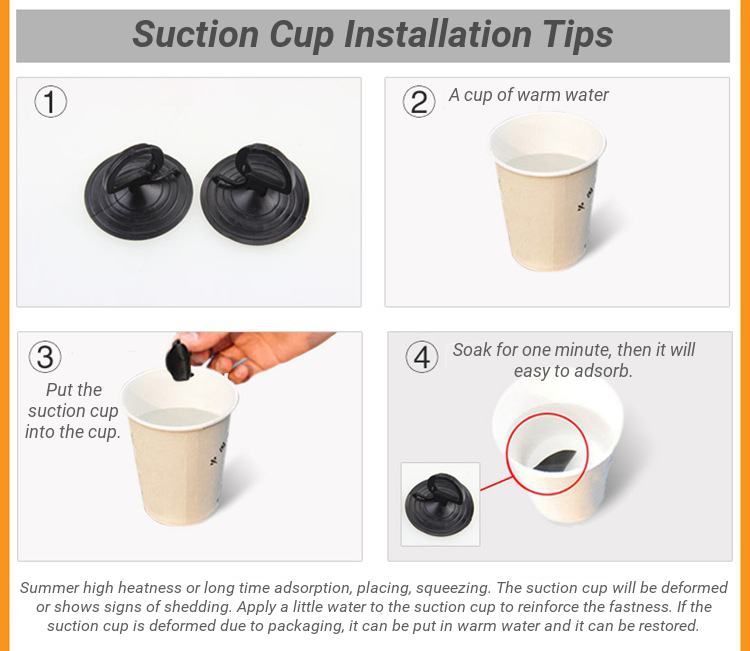 Suction Cup Installation Tips

①

② A cup of warm water

③ Put the suction cup into the cup.

④ Soak for one minute, then it will easy to adsorb.

Summer high heatness or long time adsorption, placing, squeezing. The suction cup will be deformed or shows signs of shedding. Apply a little water to the suction cup to reinforce the fastness. If the suction cup is deformed due to packaging, it can be put in warm water and it can be restored.