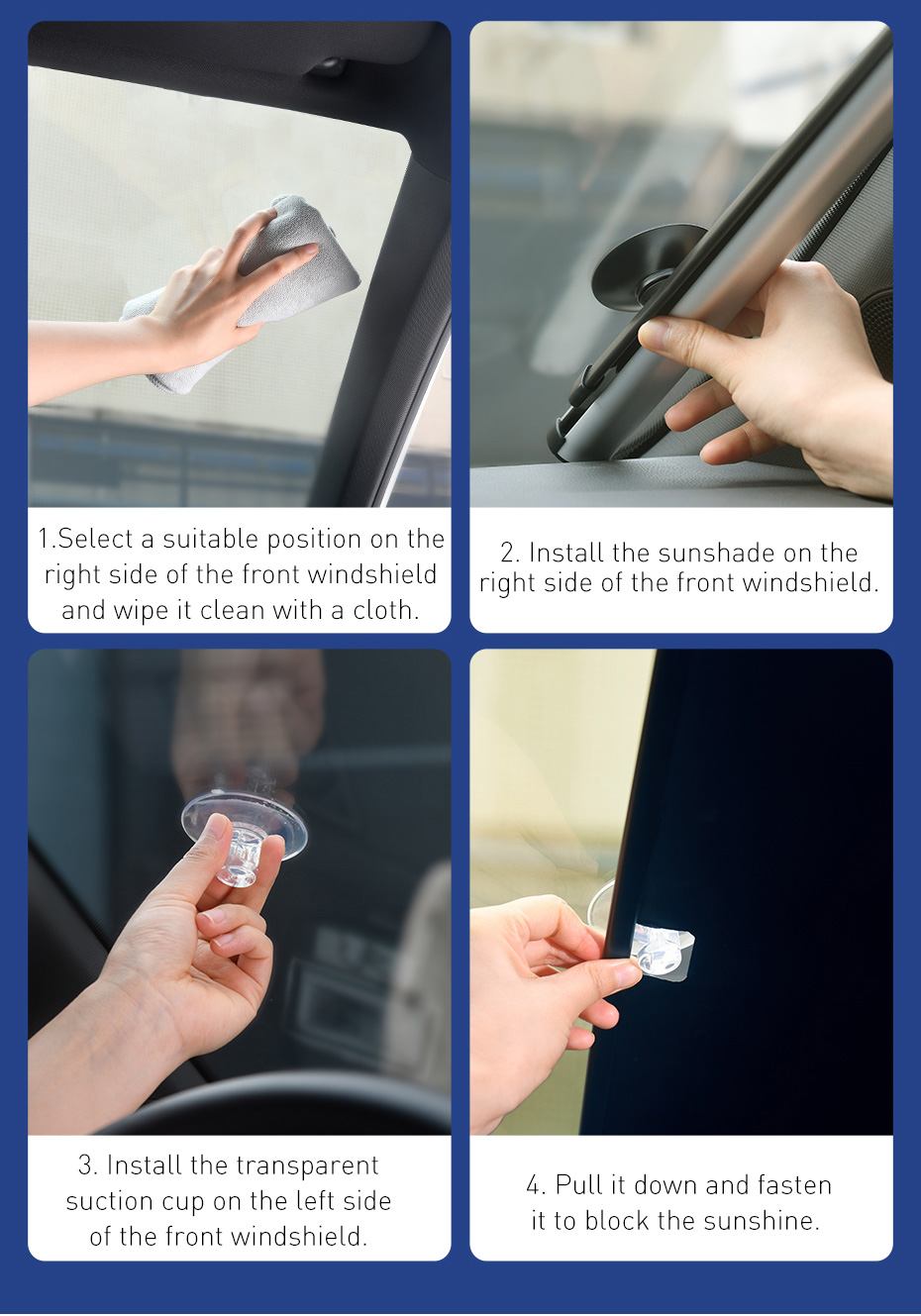 1.Select a suitable position on the right side of the front windshield and wipe it clean with a cloth.

2. Install the sunshade on the right side of the front windshield.

3. Install the transparent suction cup on the left side of the front windshield.

4. Pull it down and fasten it to block the sunshine.